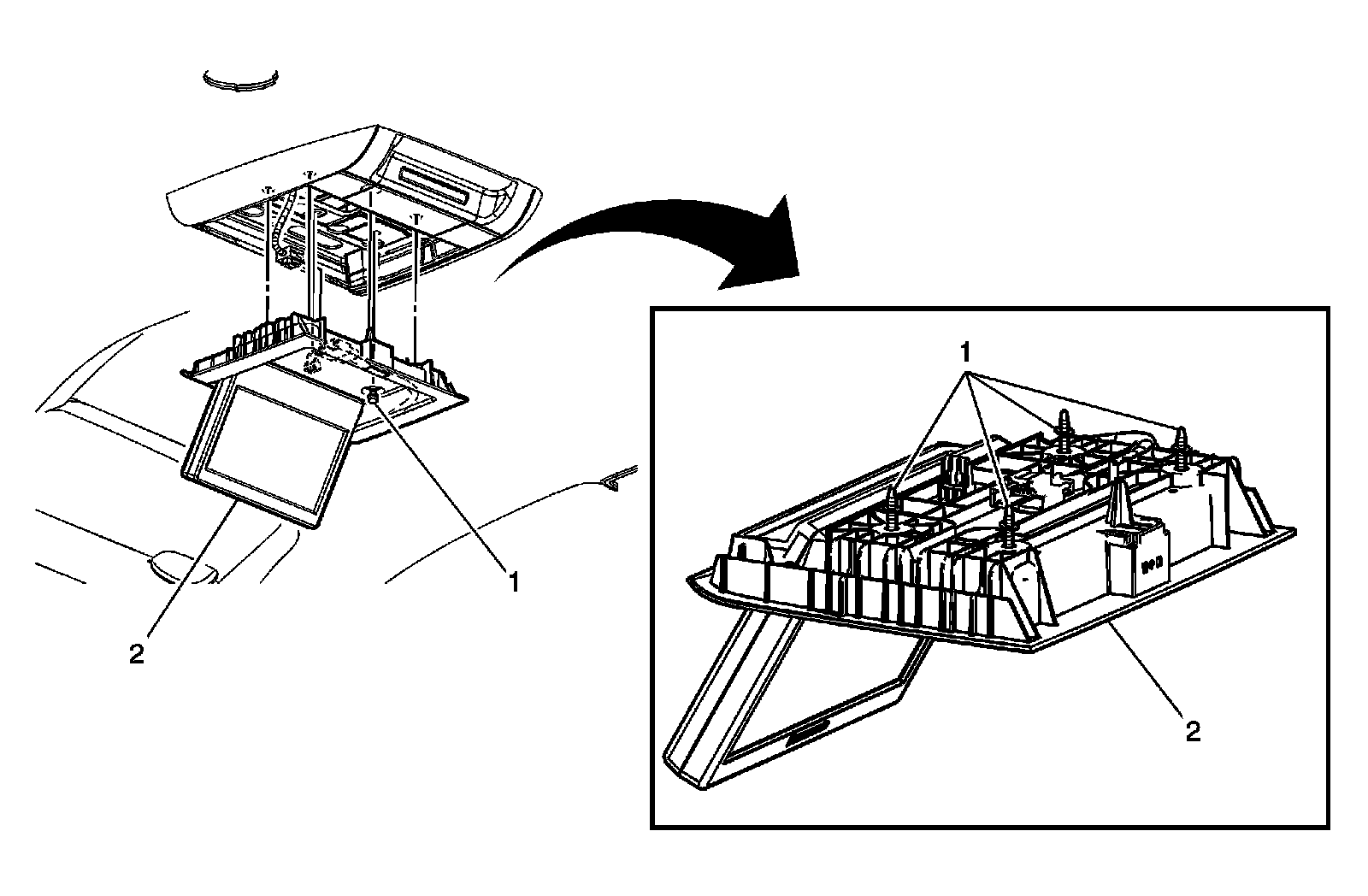 1
2
1
2