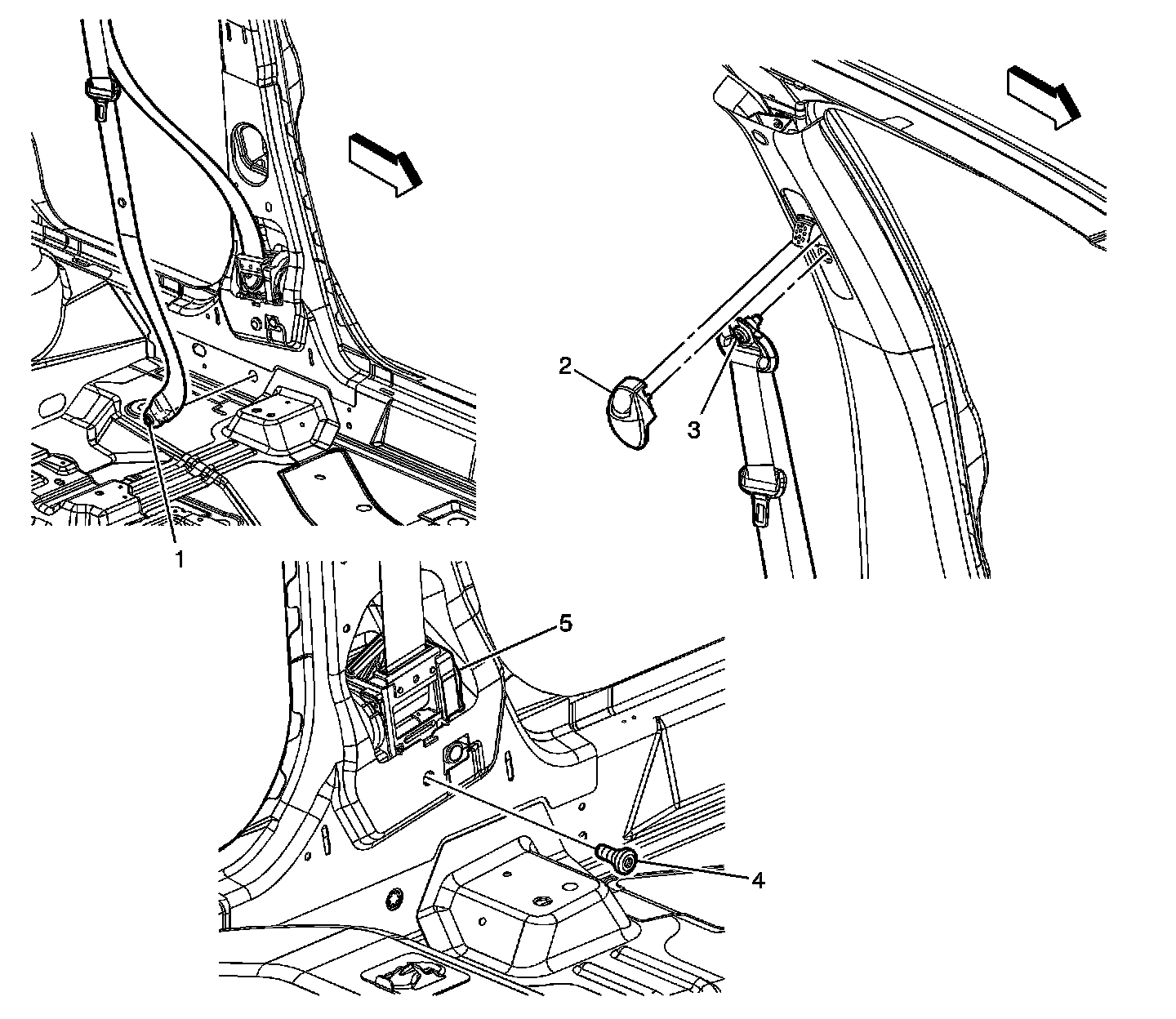 1
2
3
5
4