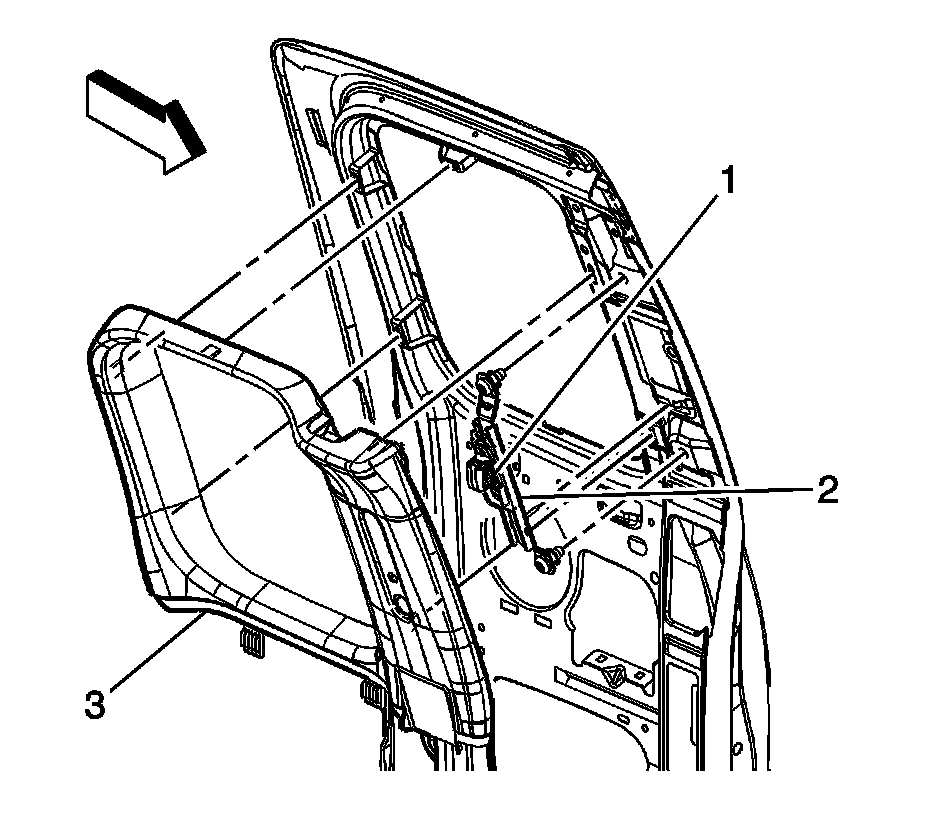 1
2
3