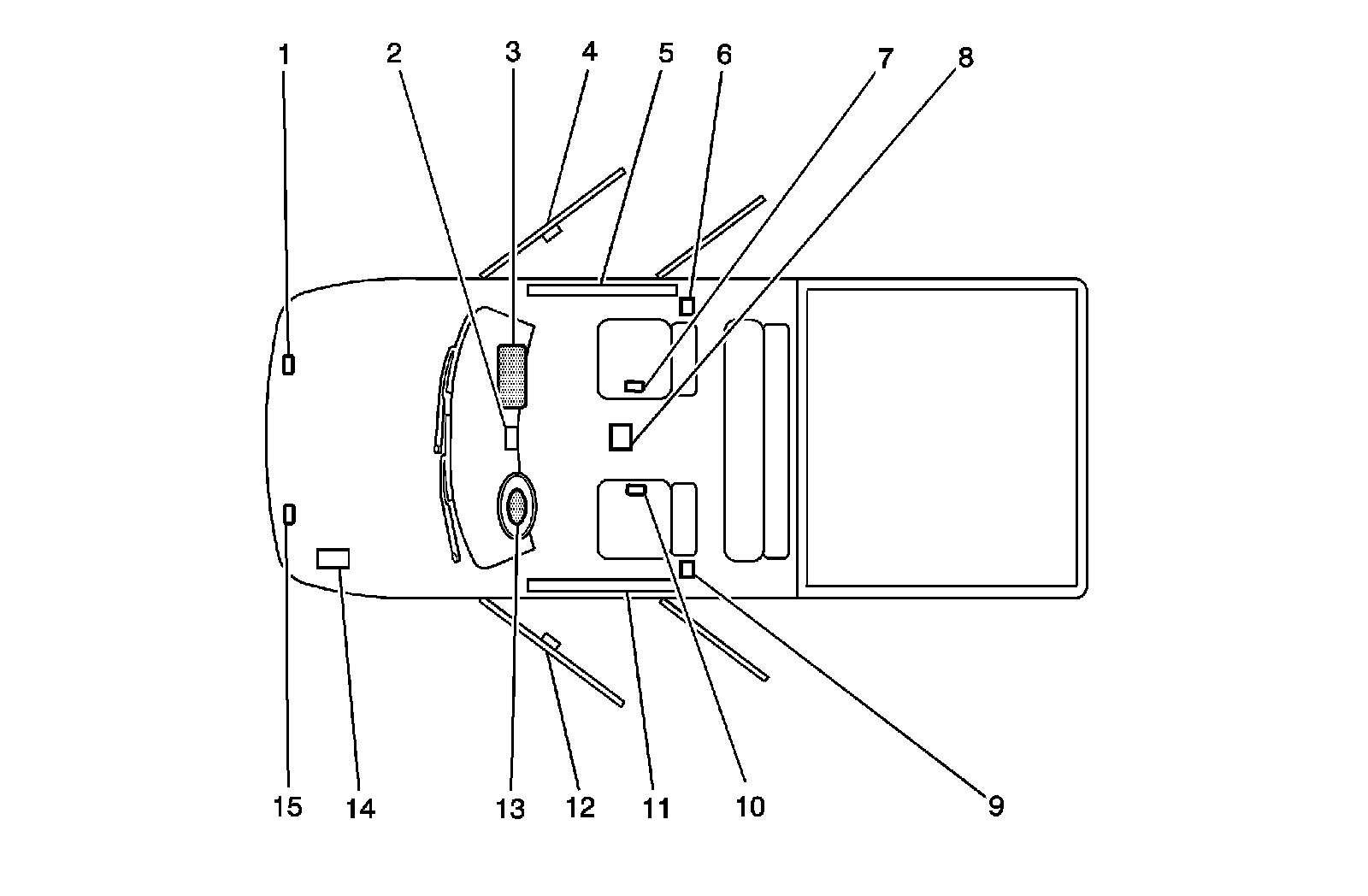 1
2
3
4
5
6
7
8
15
14
13
12
11
10
9