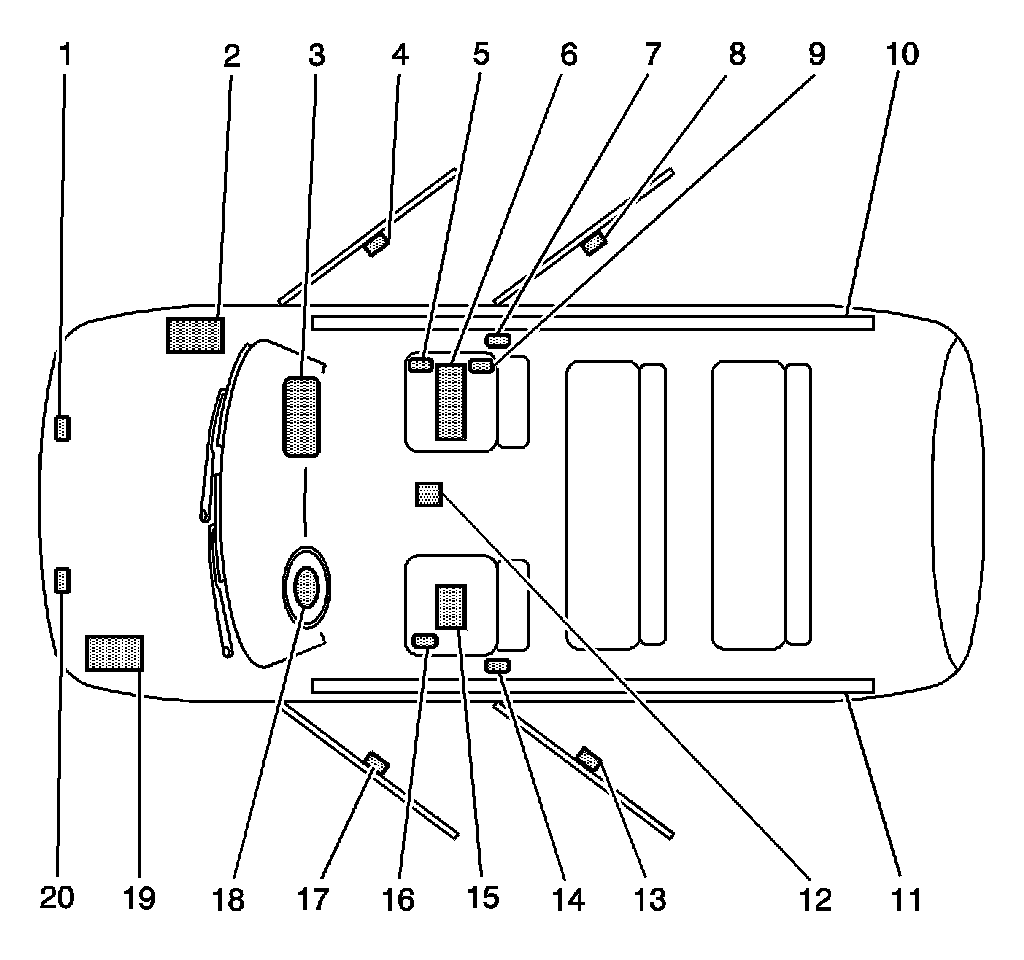 1 2 3 4 5 6 7 8 9 10

20 19 18 17 16 15 14 13 12 11