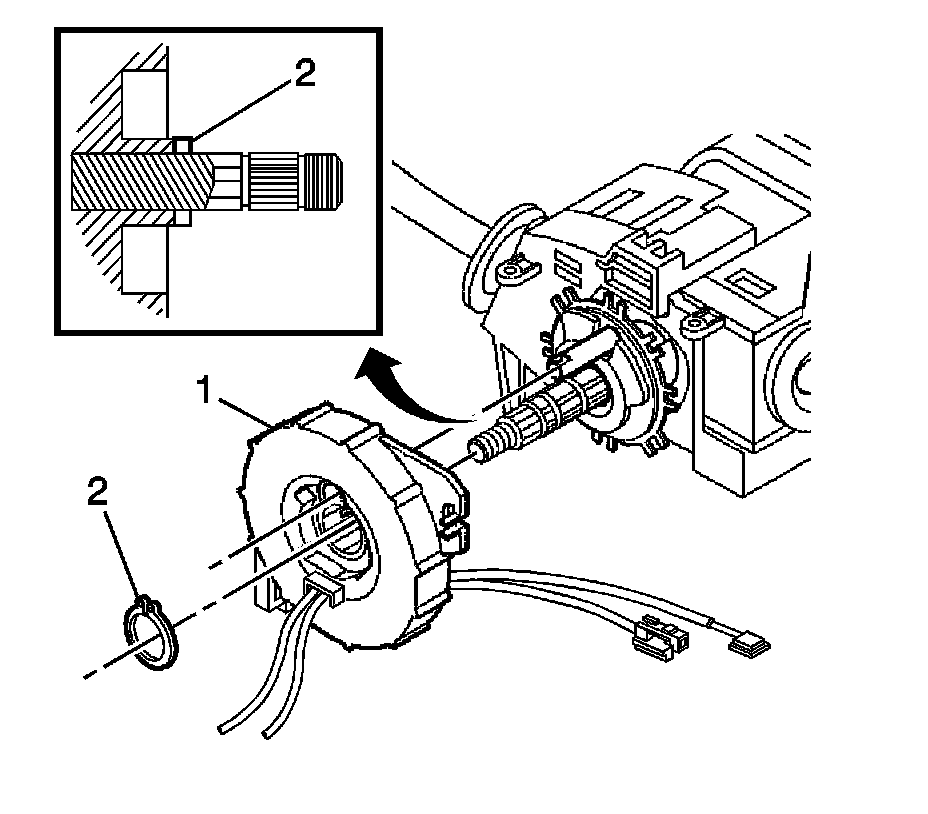 2
1
2