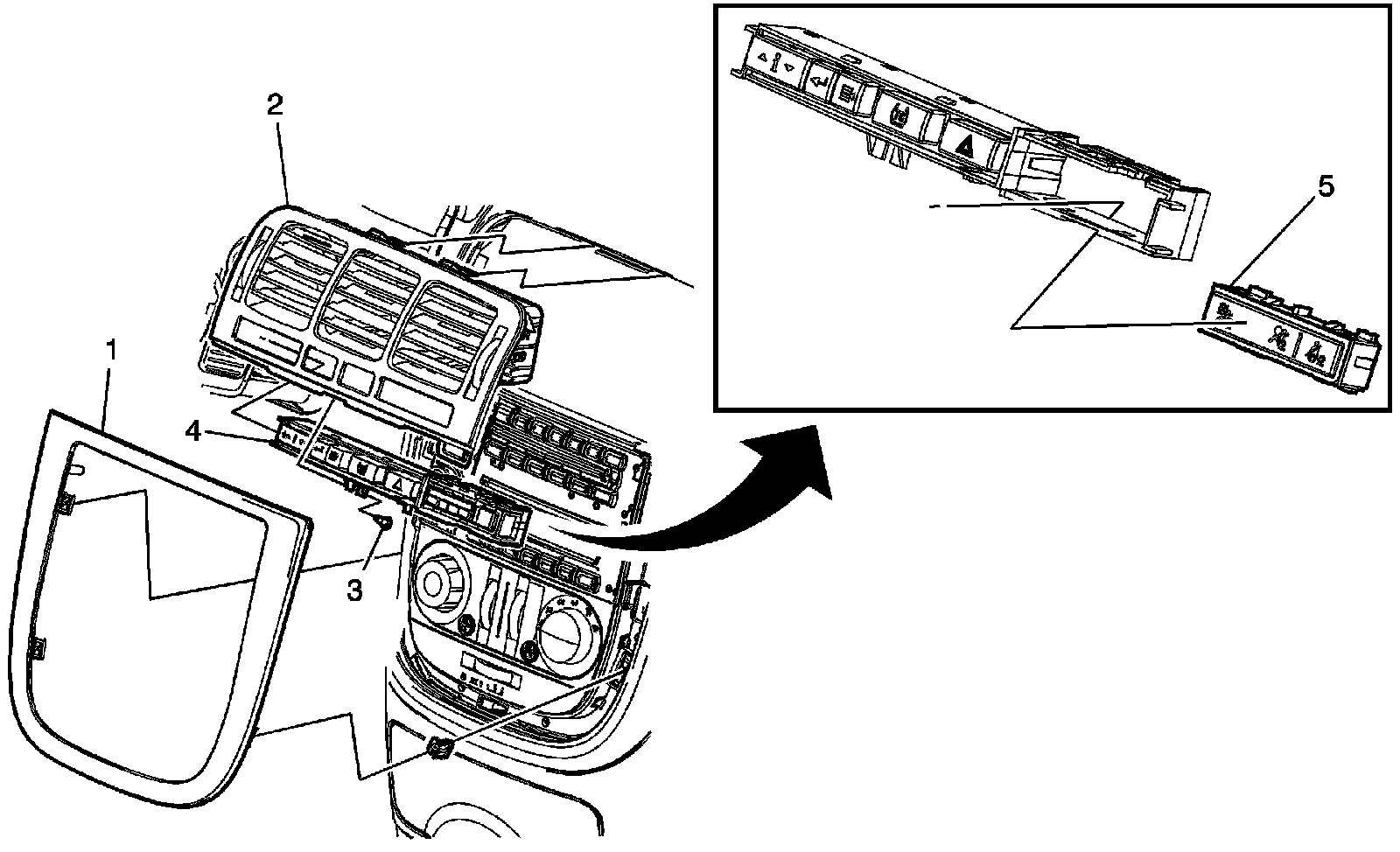 2
1
4
3
5