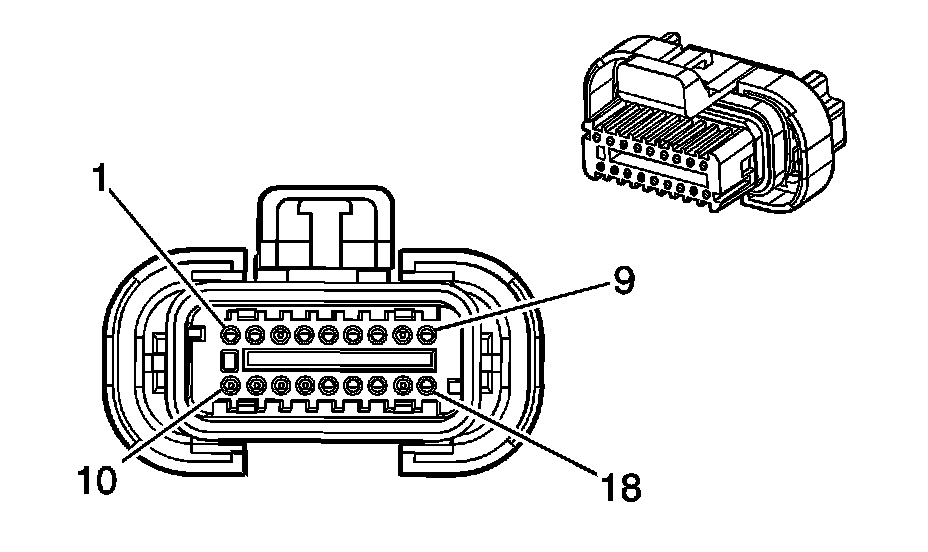 1
9
10
18