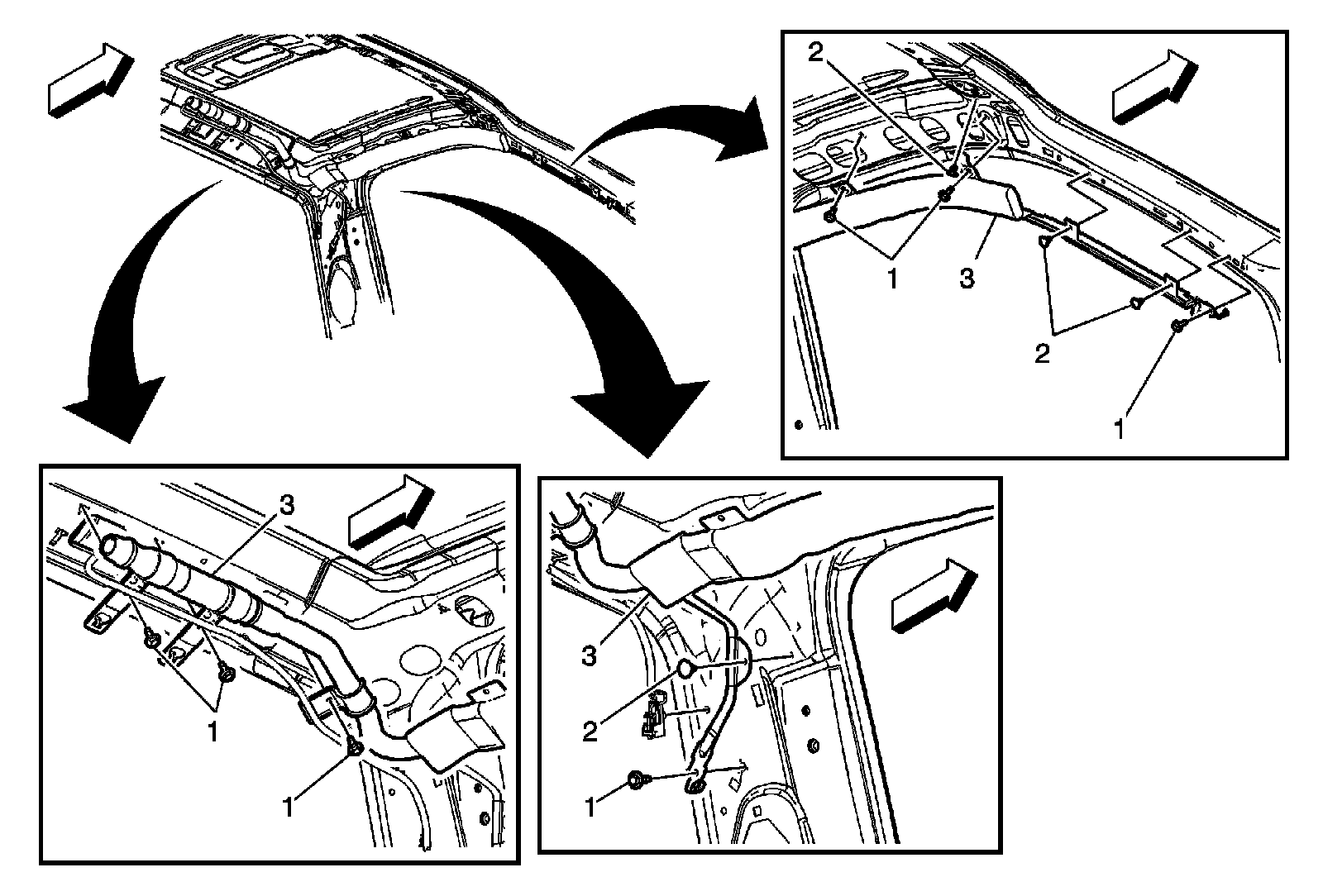 2
1
3
2
1
3
1
1
3
2
1