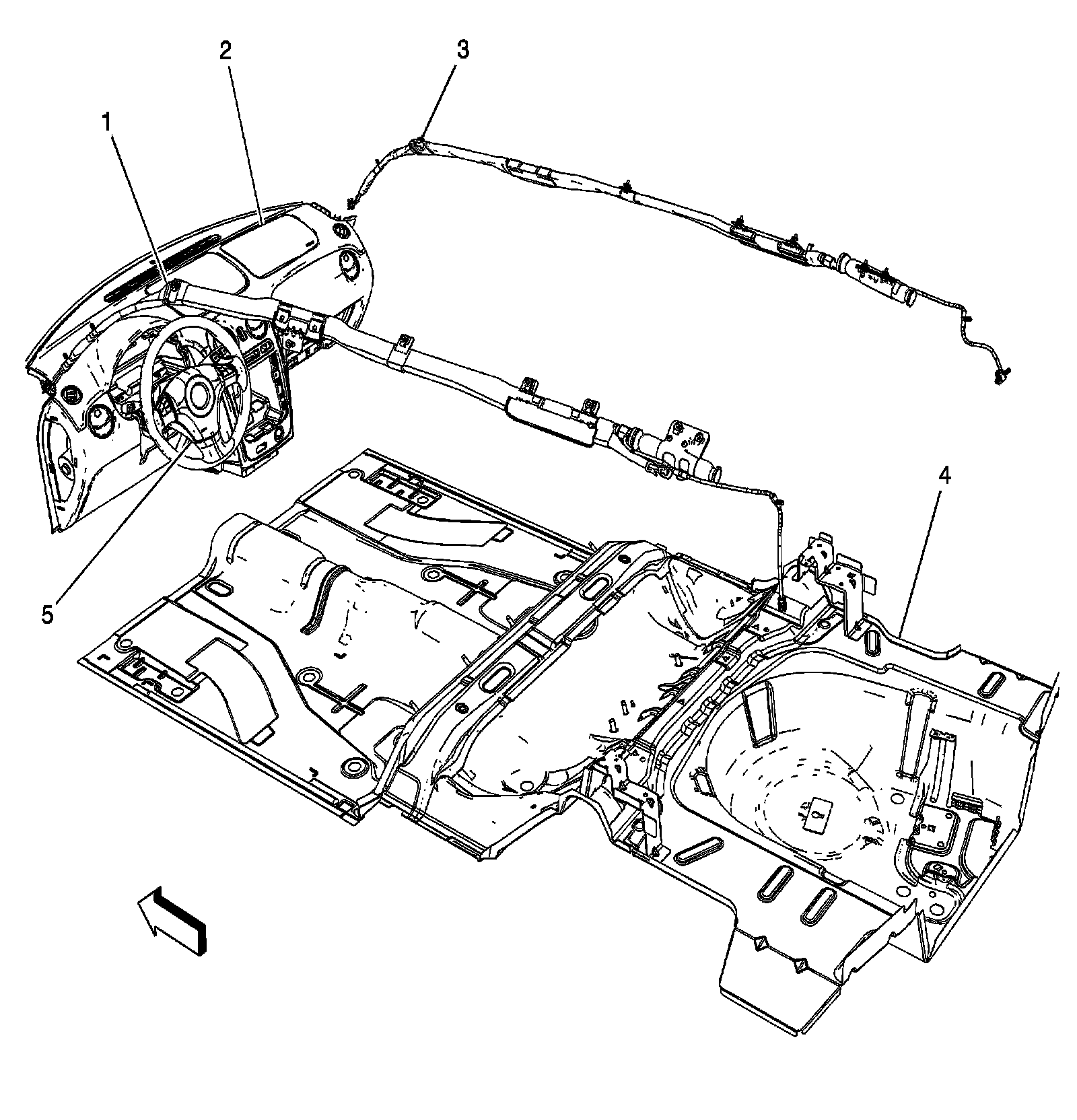 2
3
1
4
5