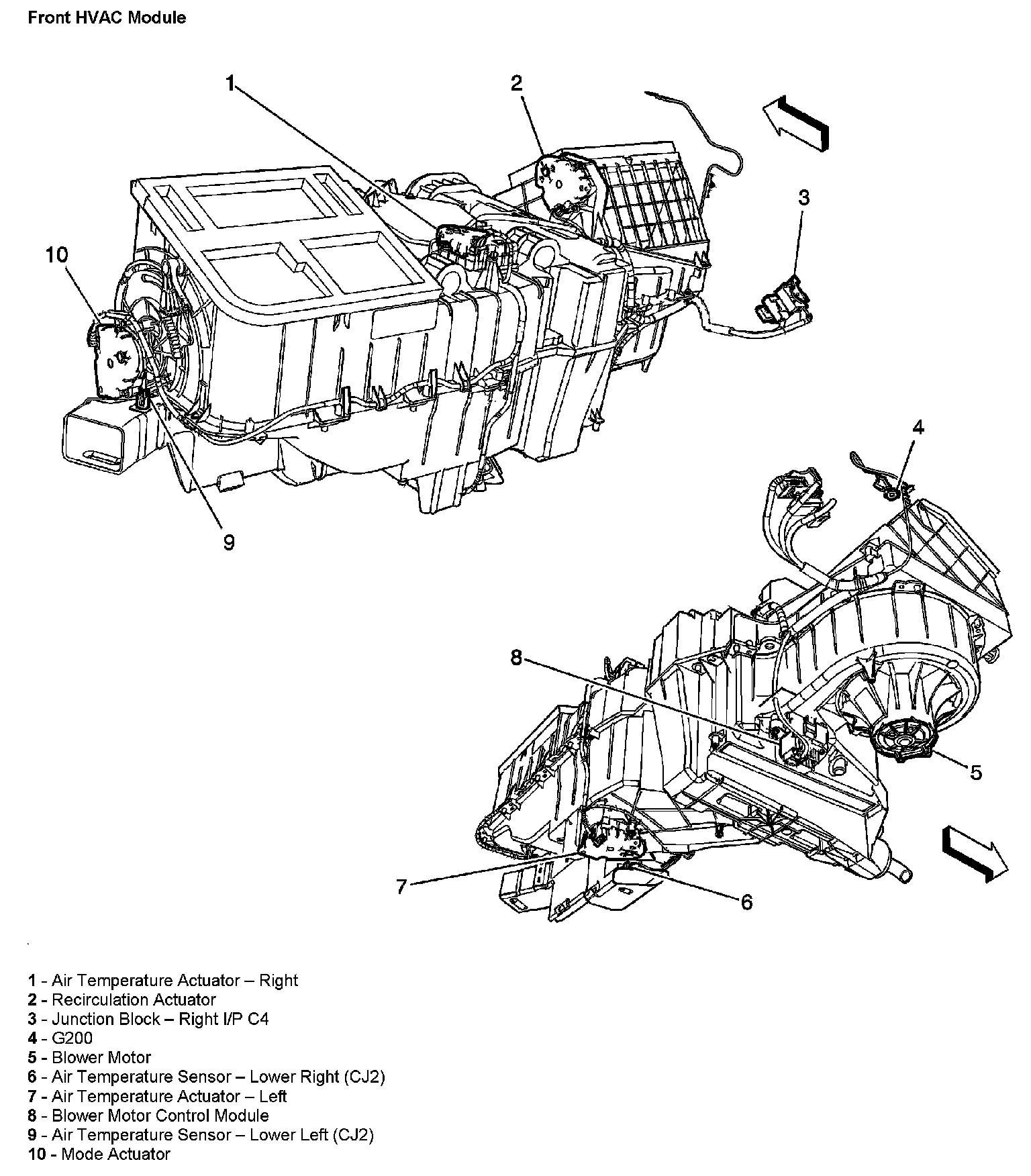 Front HVAC Module

1

2

3

10

9

4

8

5

7

6

1 - Air Temperature Actuator – Right
2 - Recirculation Actuator
3 - Junction Block – Right I/P C4
4 - G200
5 - Blower Motor
6 - Air Temperature Sensor – Lower Right (CJ2)
7 - Air Temperature Actuator – Left
8 - Blower Motor Control Module
9 - Air Temperature Sensor – Lower Left (CJ2)
10 - Mode Actuator