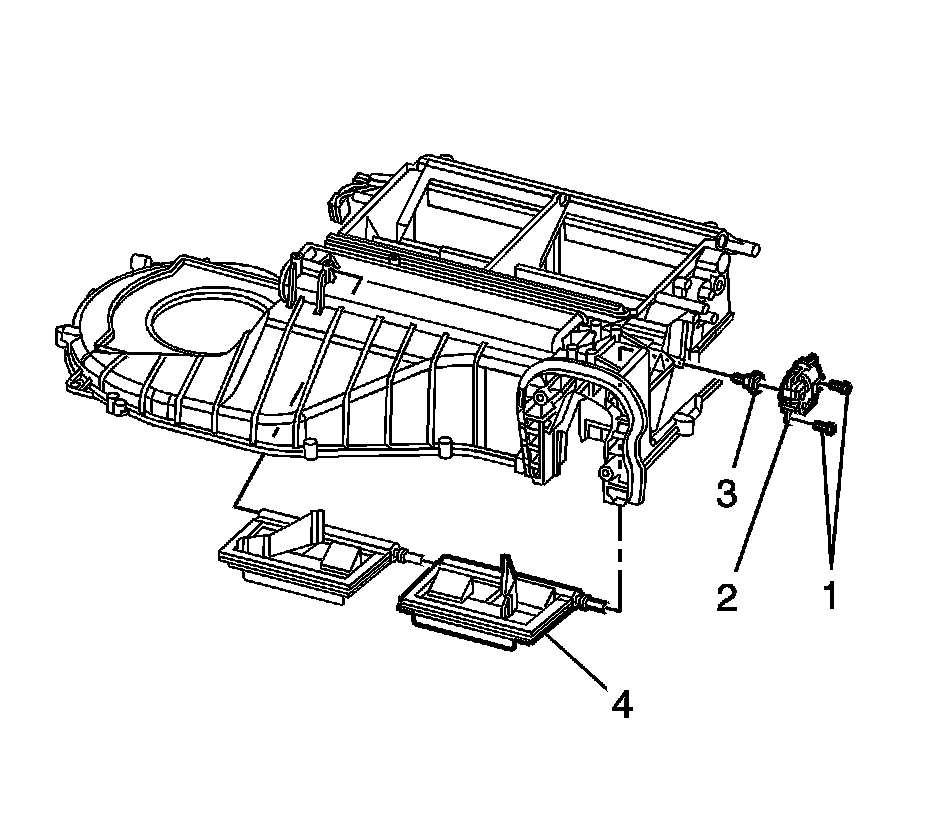 3
2
1
4