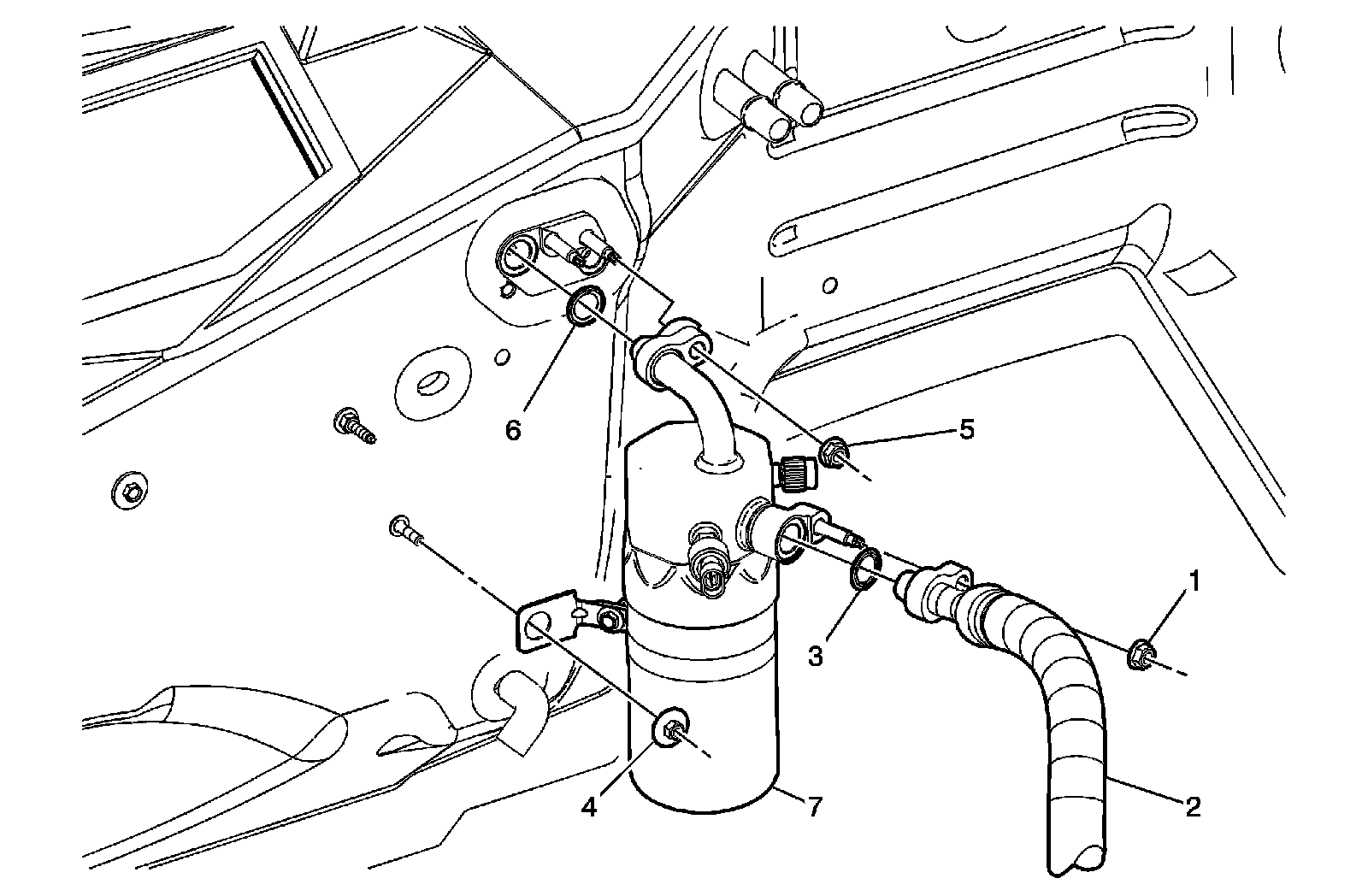 6
5
1
3
4
7
2