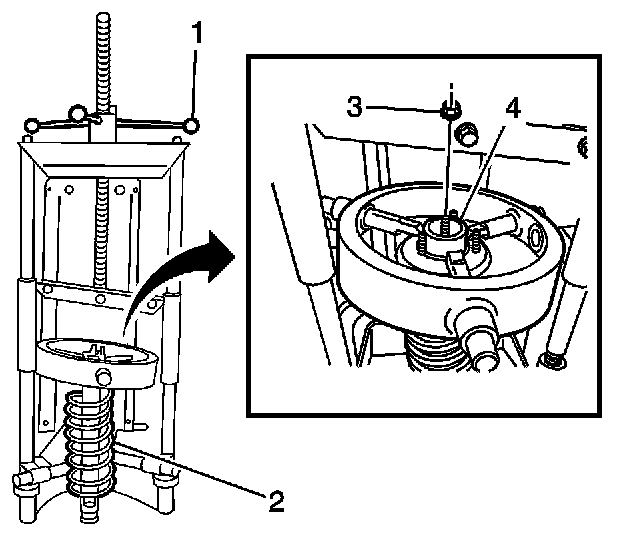 1
3
4
2