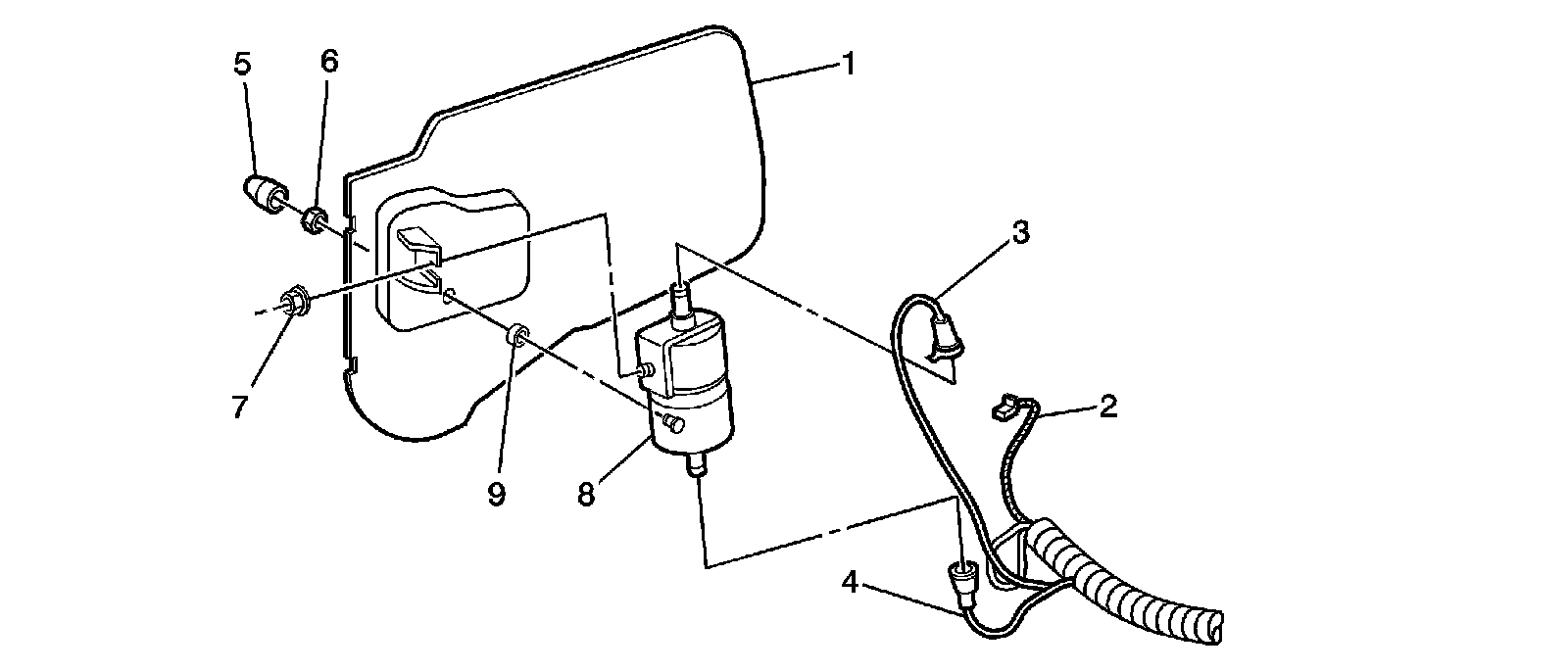 5
6
1
3
7
2
9
8
4