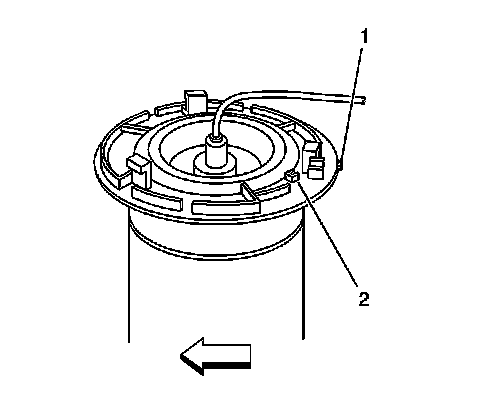 1
2