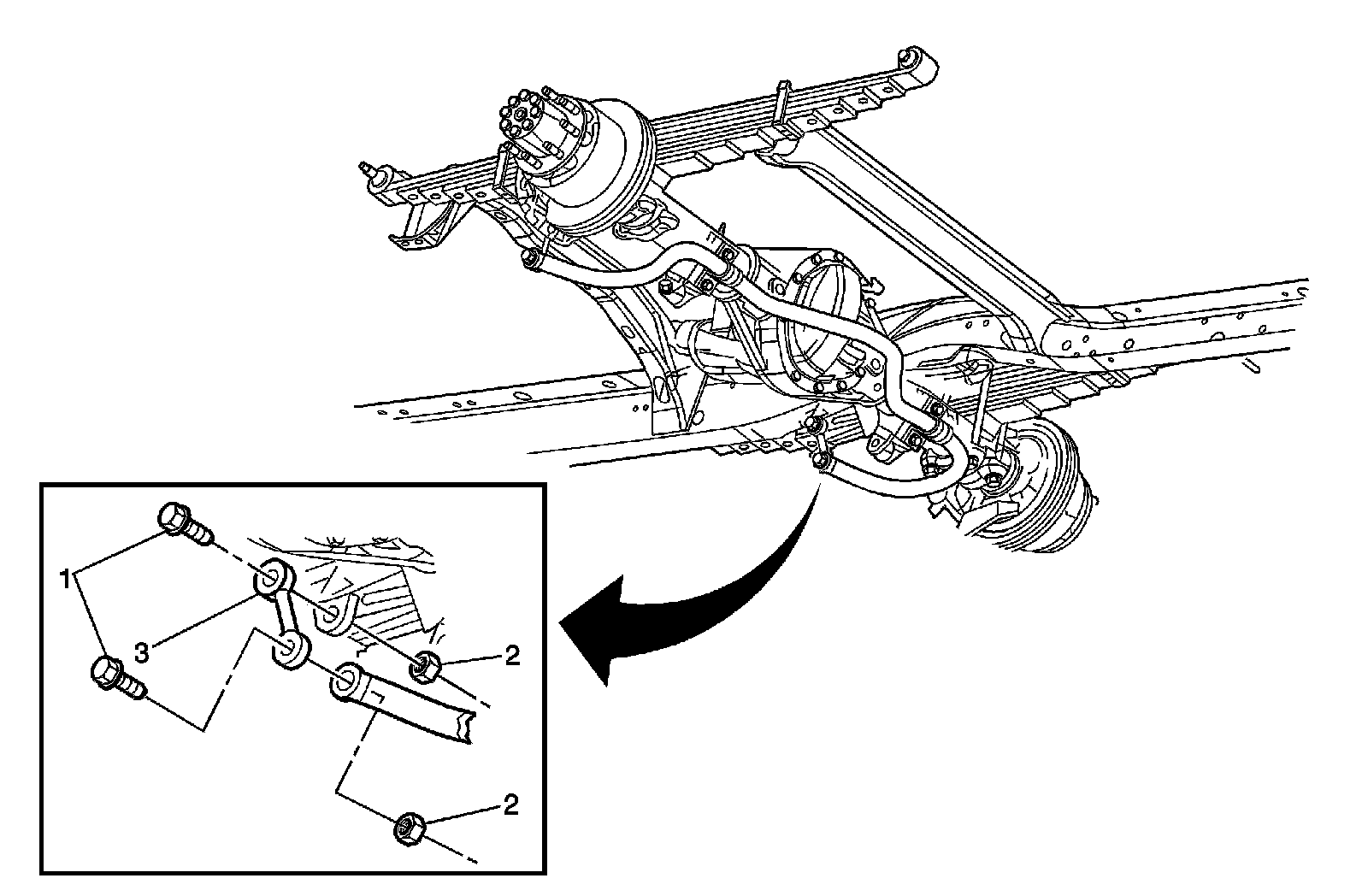 1
3
2
2