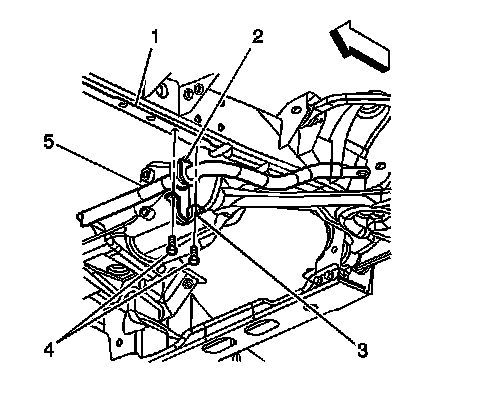 1
2
5
4
3