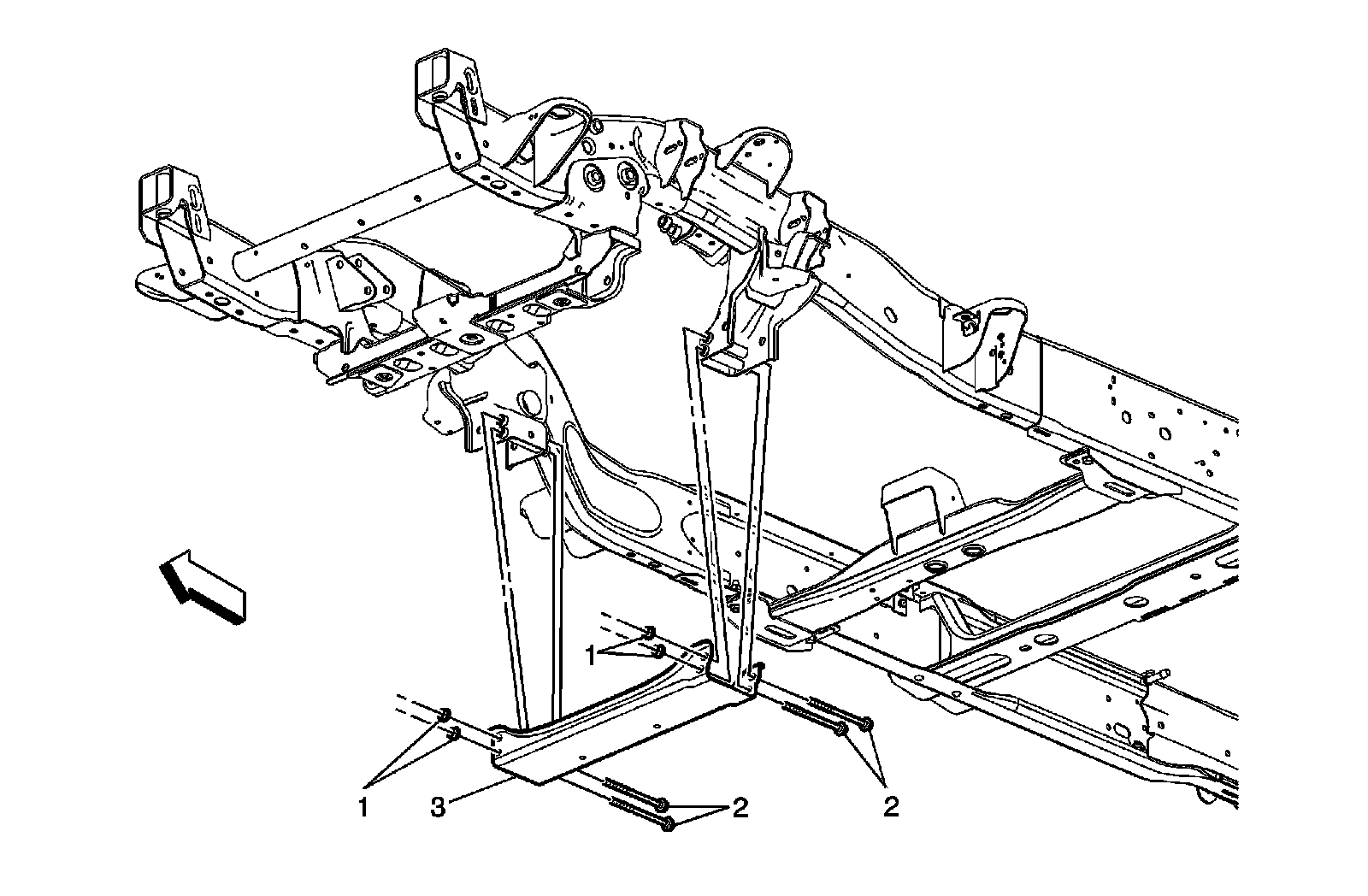 1
1
3
2
2