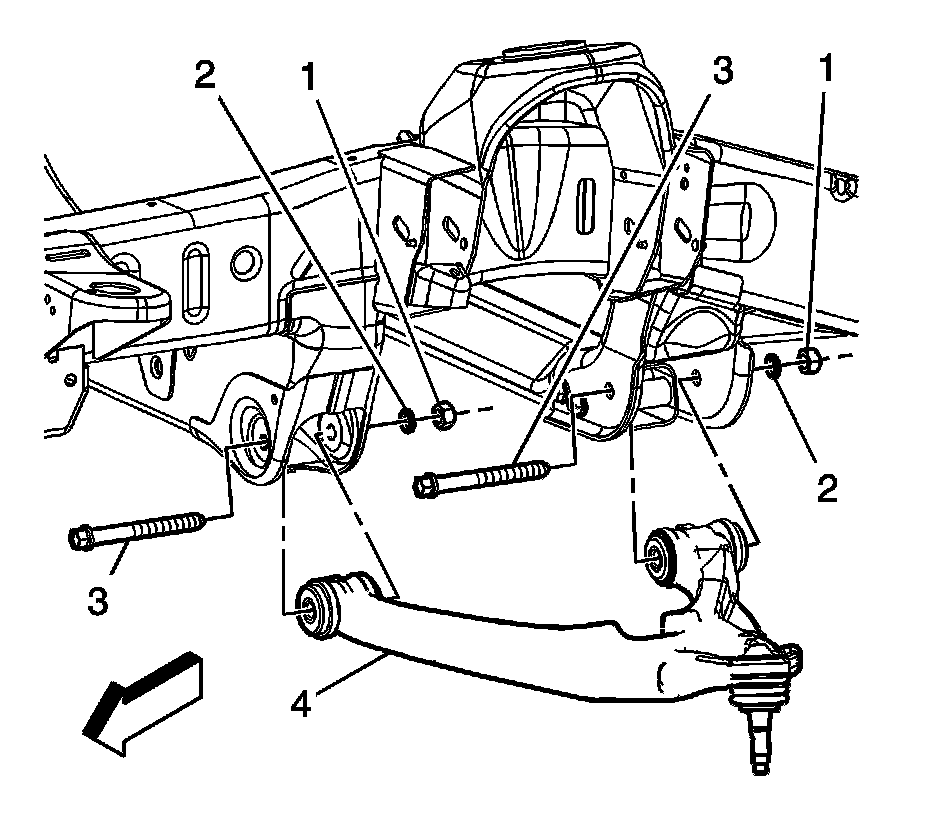 2
1
3
1
2
3
4