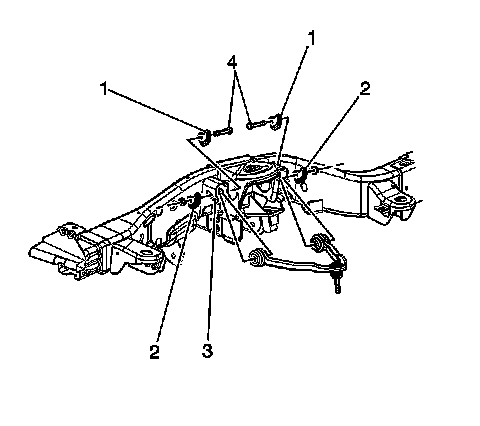 1
4
1
2
2
3