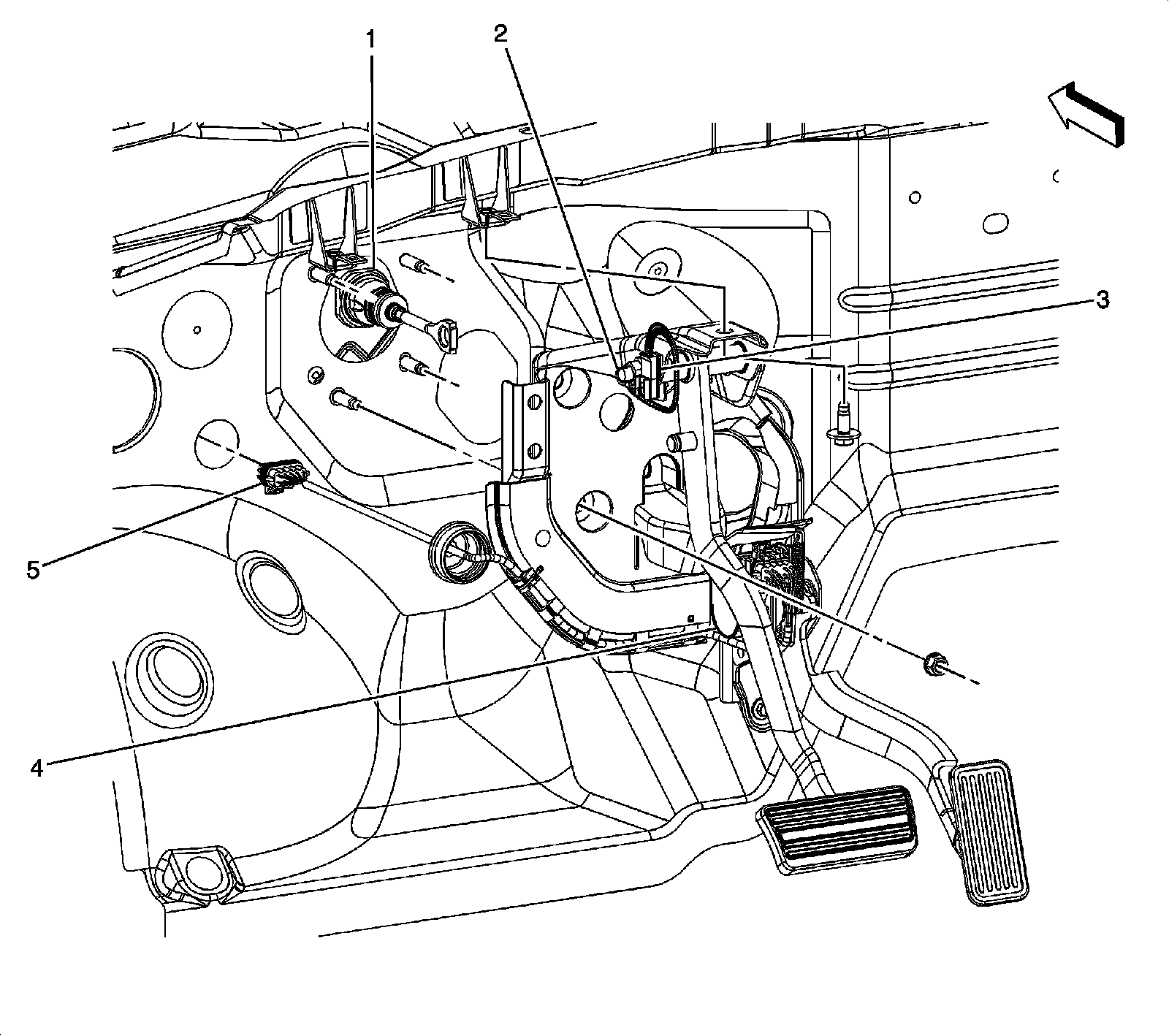 1
2
3
5
4