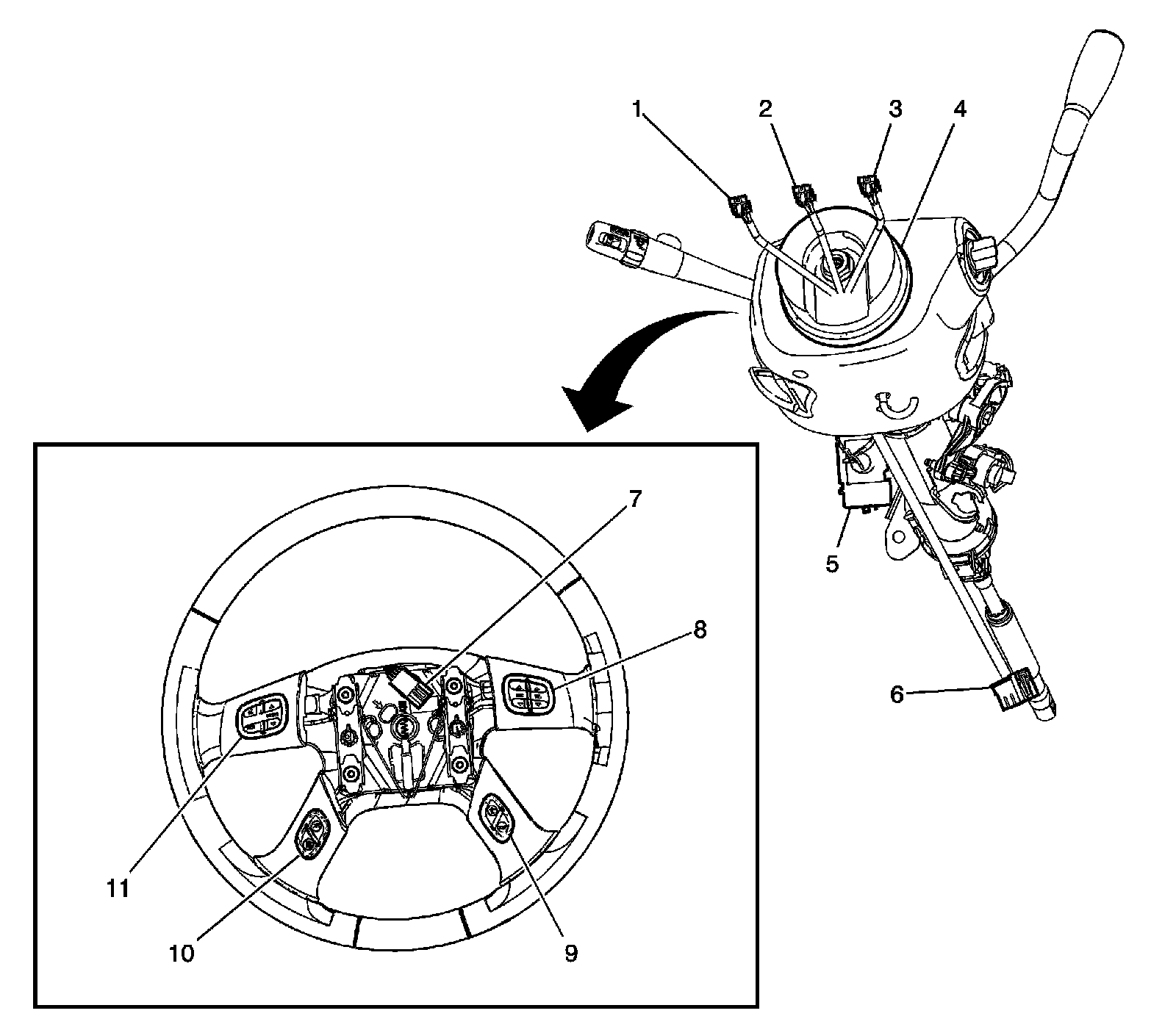 1
2
3
4
5
6
7
8
11
10
9