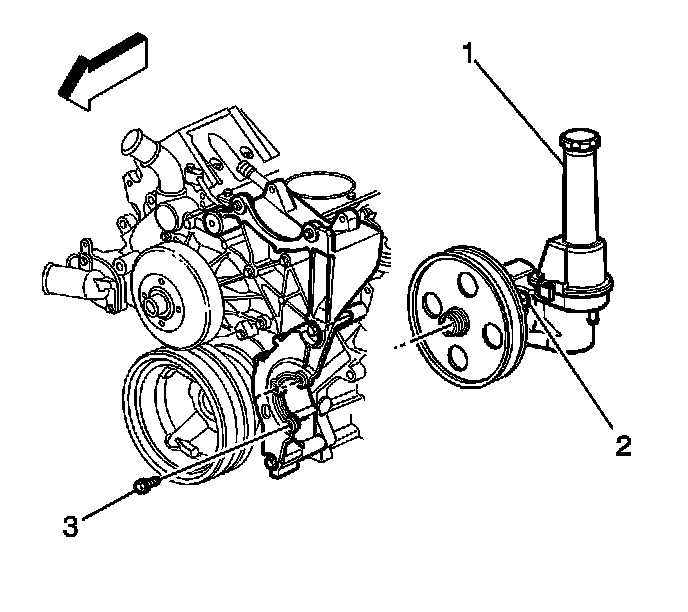 1
2
3