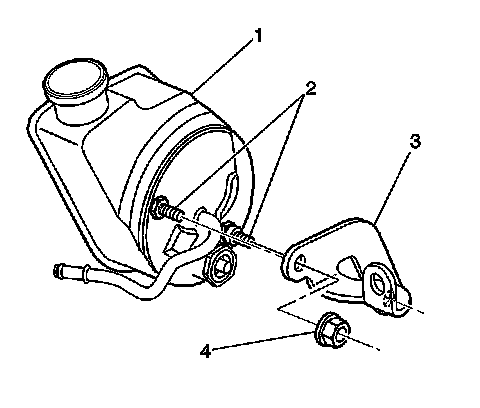 1
2
3
4