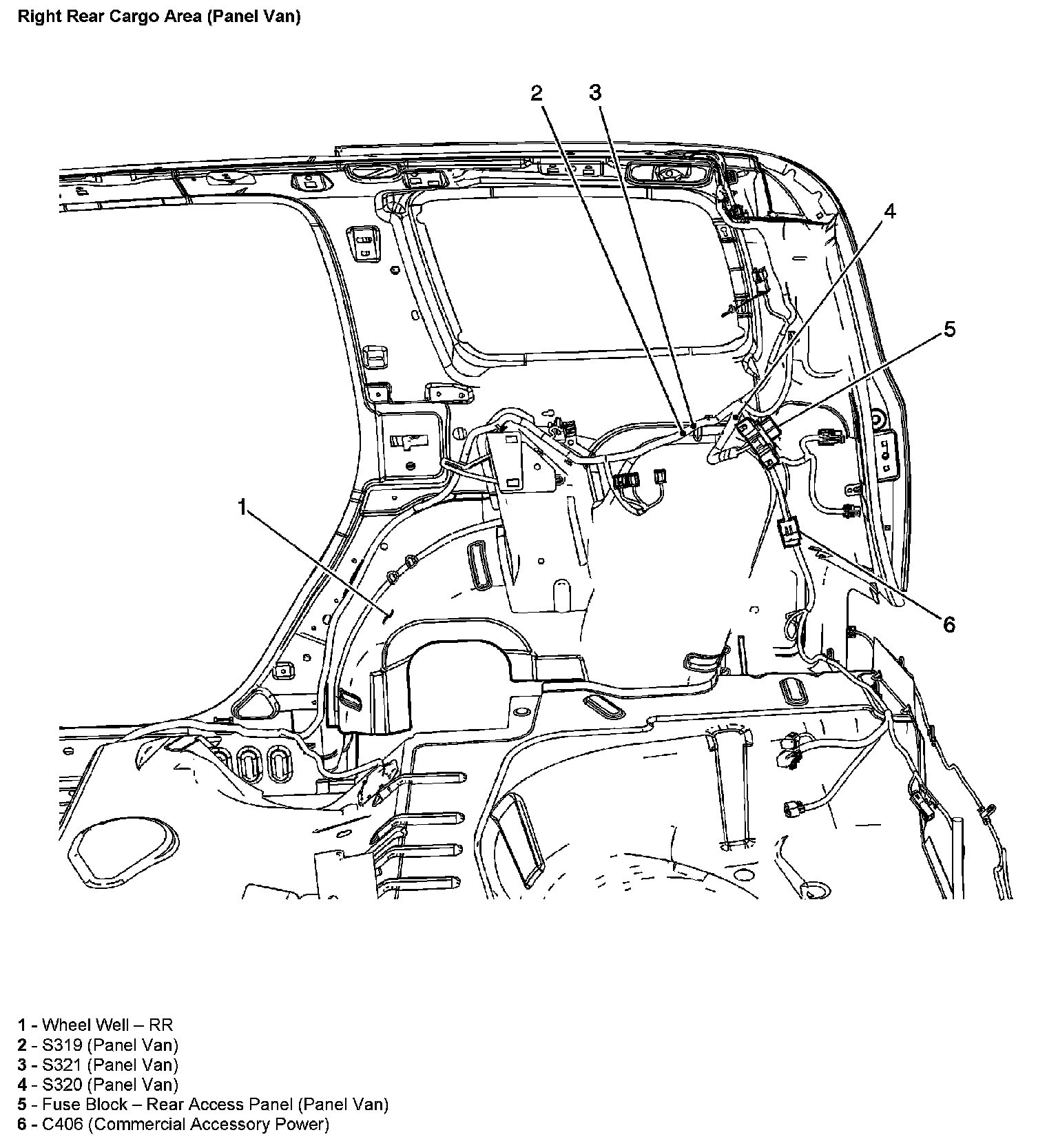 Right Rear Cargo Area (Panel Van)

2
3
4
5
1
6

1 - Wheel Well – RR
2 - S319 (Panel Van)
3 - S321 (Panel Van)
4 - S320 (Panel Van)
5 - Fuse Block – Rear Access Panel (Panel Van)
6 - C406 (Commercial Accessory Power)