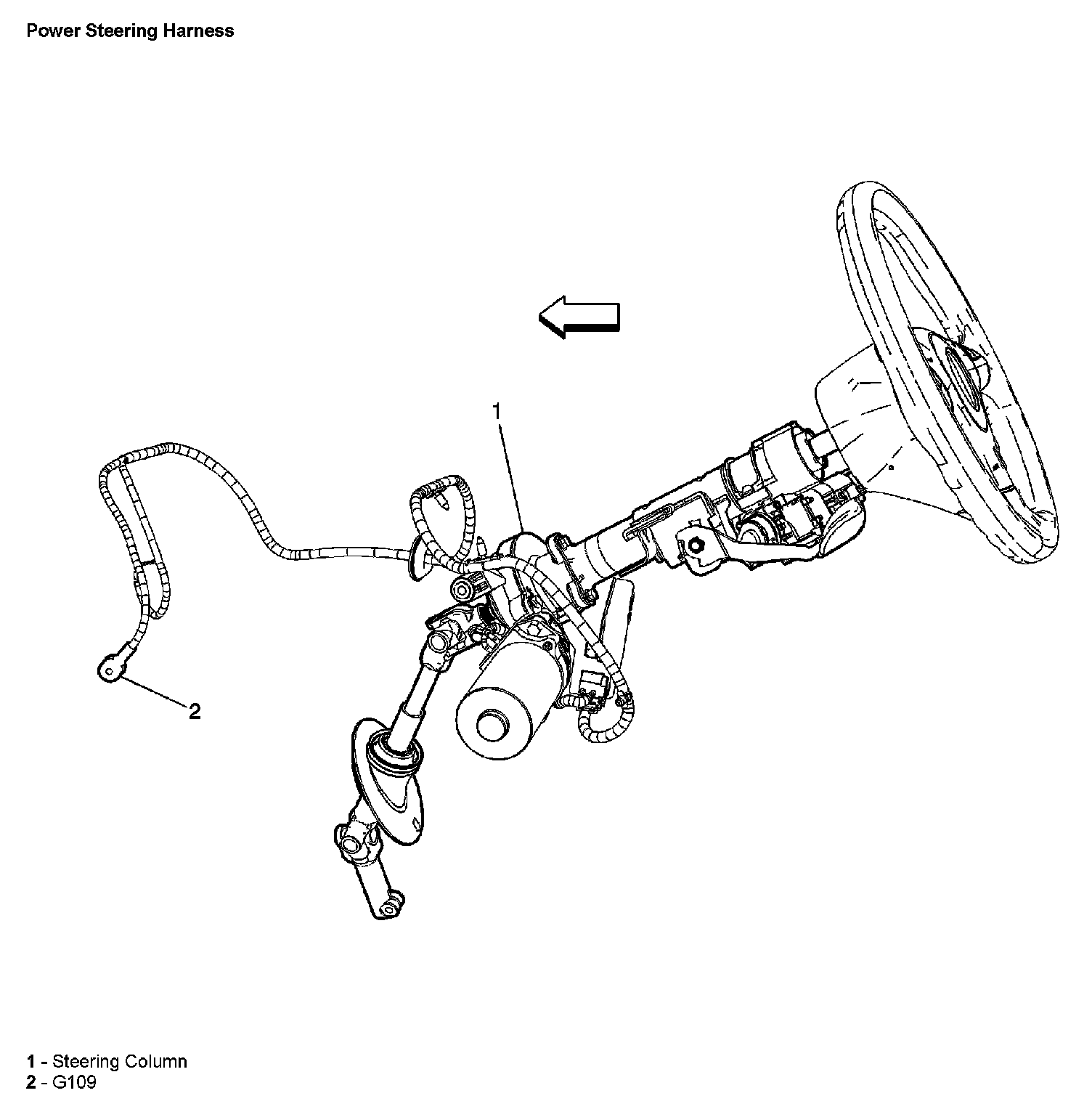 Power Steering Harness

1

2

1 - Steering Column
2 - G109