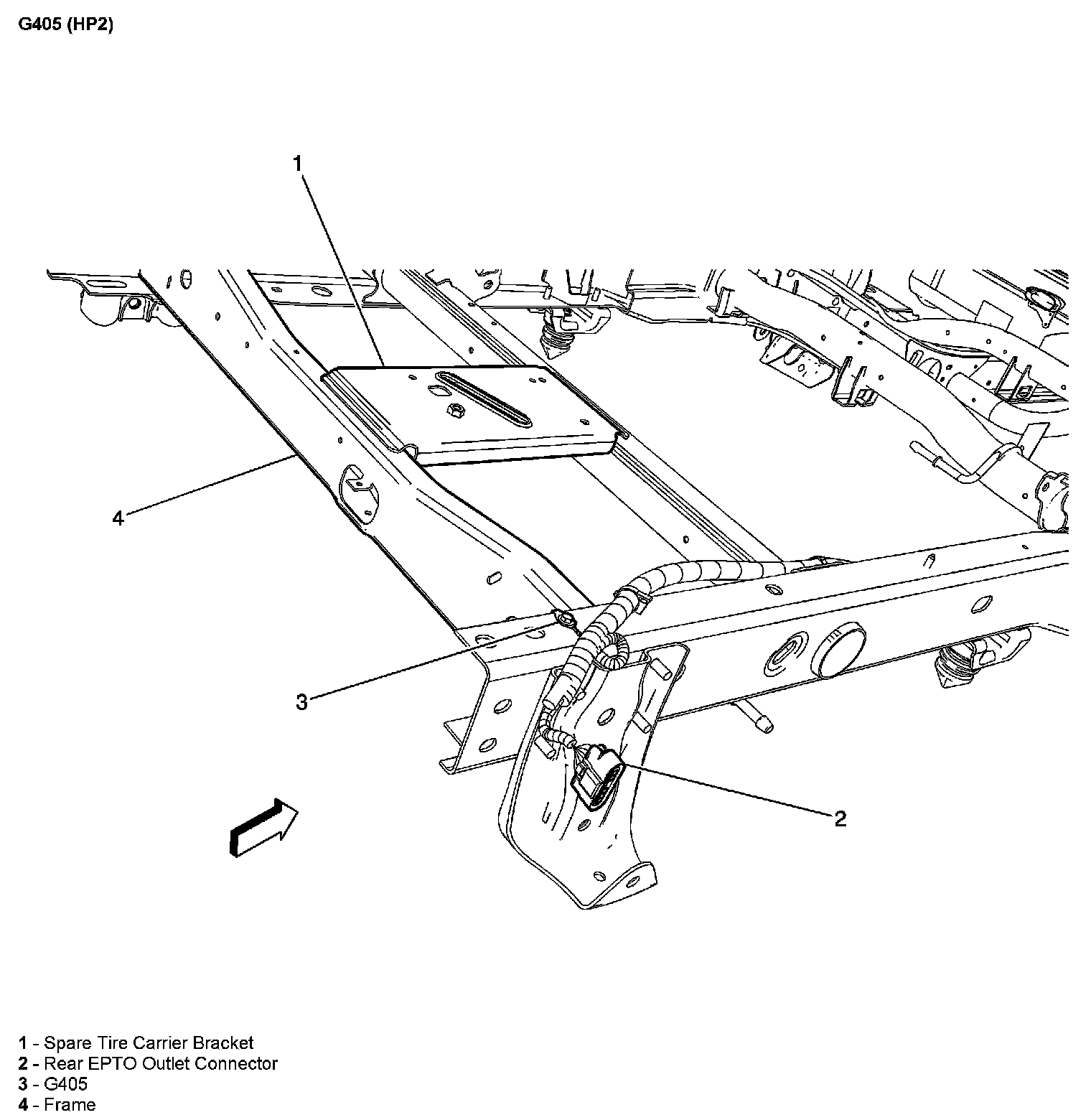 G405 (HP2)

1

4

3

2

1 - Spare Tire Carrier Bracket
2 - Rear EPTO Outlet Connector
3 - G405
4 - Frame