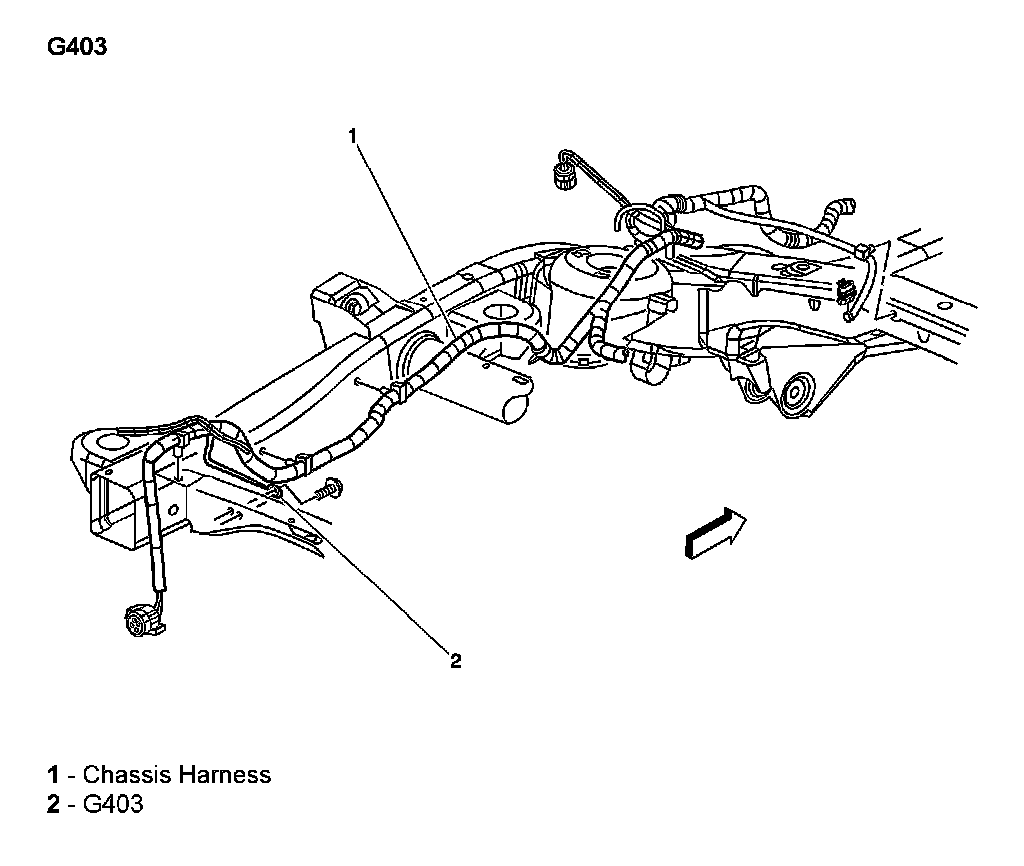 G403

1

2

1 - Chassis Harness
2 - G403