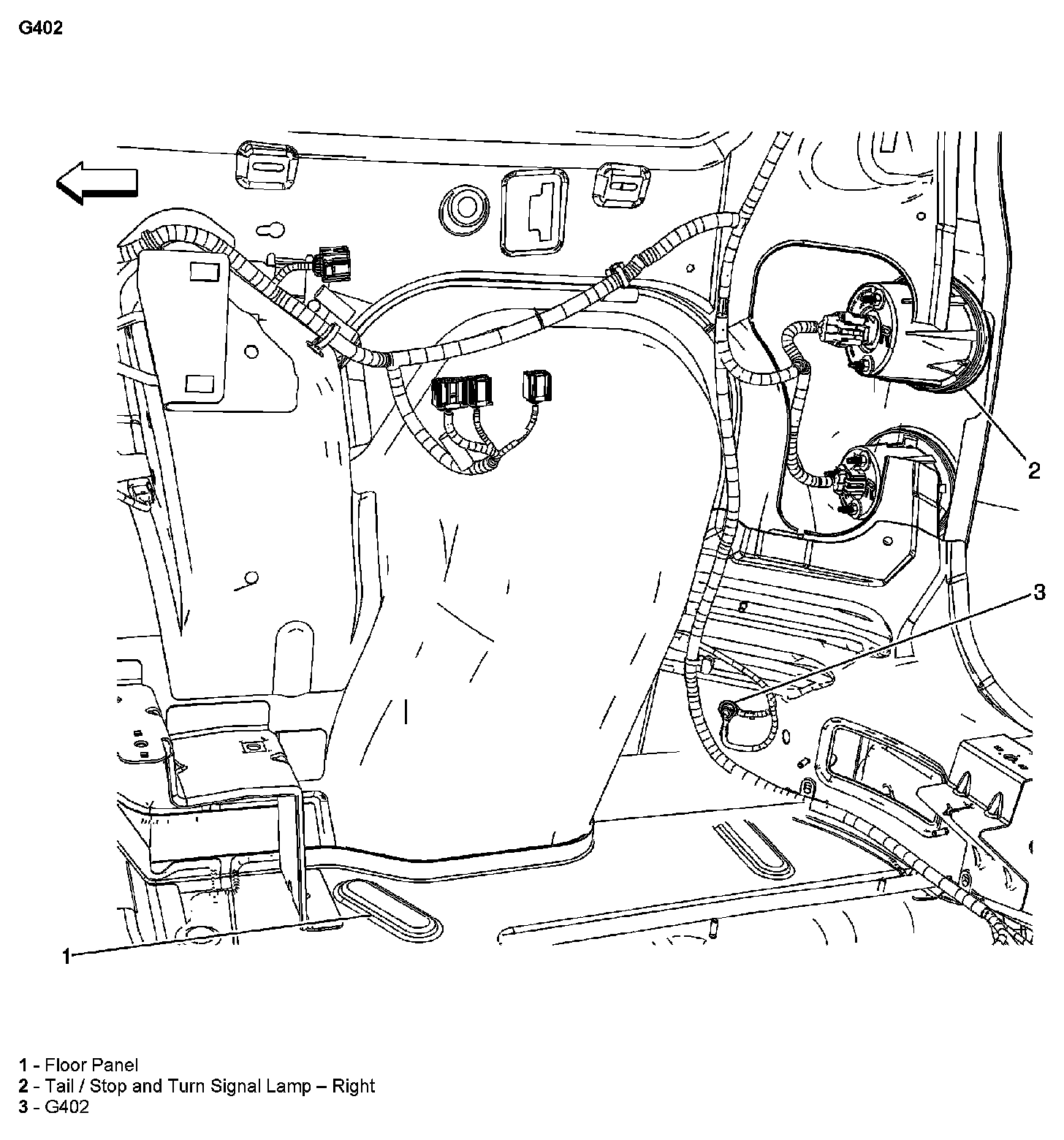 G402

2

3

1

1 - Floor Panel
2 - Tail / Stop and Turn Signal Lamp – Right
3 - G402