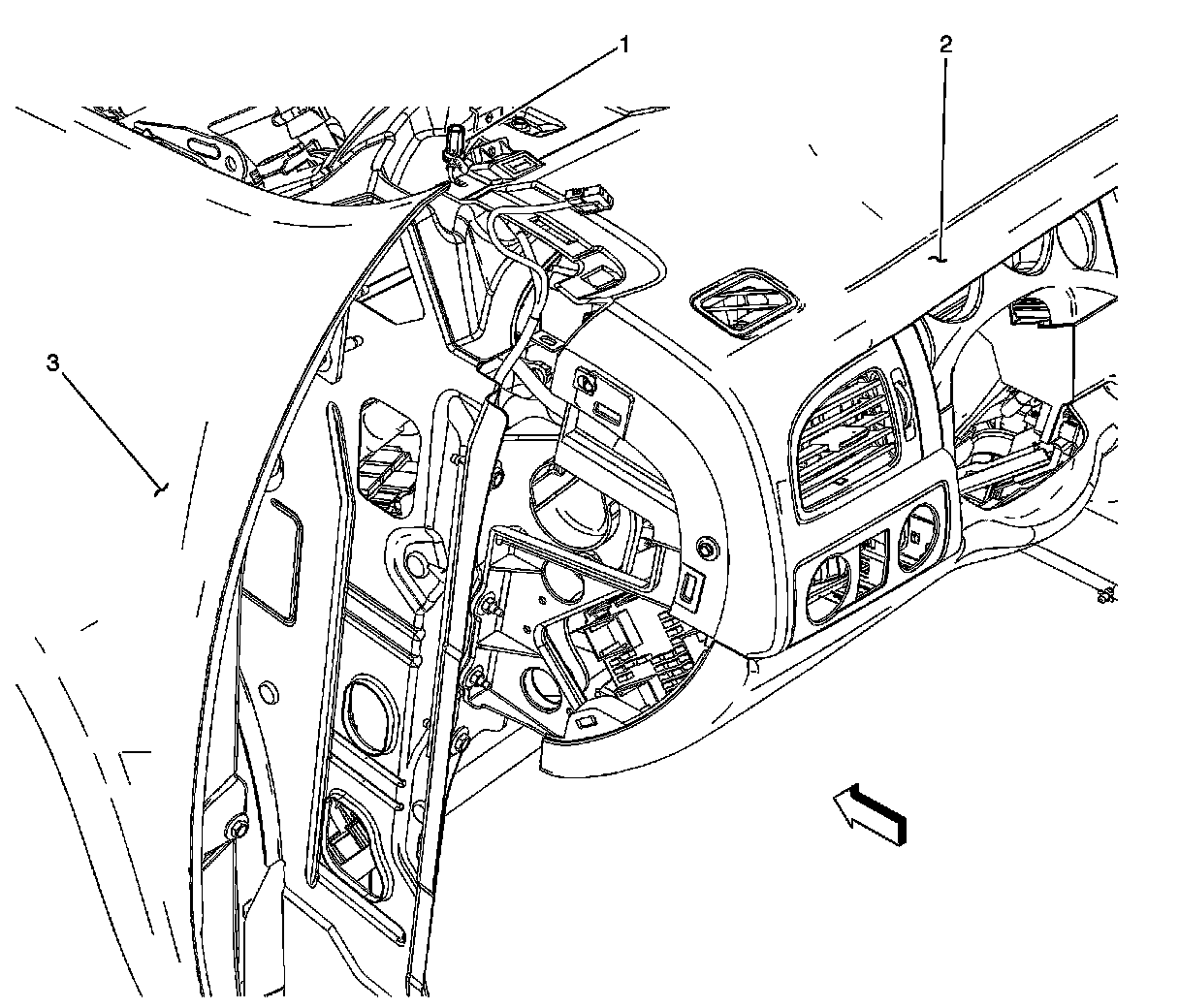 1
2
3