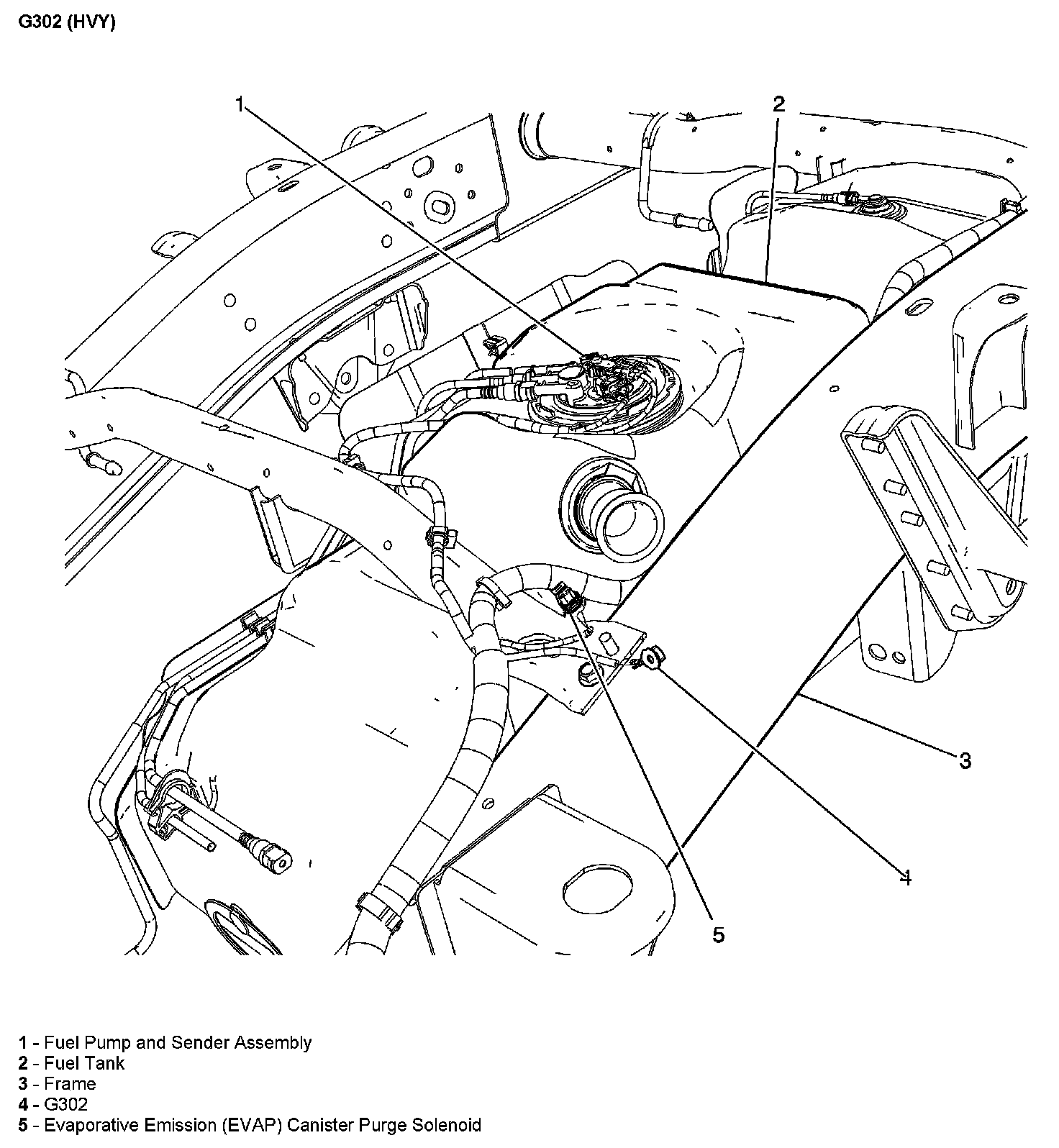 G302 (HVY)

1

2

3

4

5

1 - Fuel Pump and Sender Assembly
2 - Fuel Tank
3 - Frame
4 - G302
5 - Evaporative Emission (EVAP) Canister Purge Solenoid