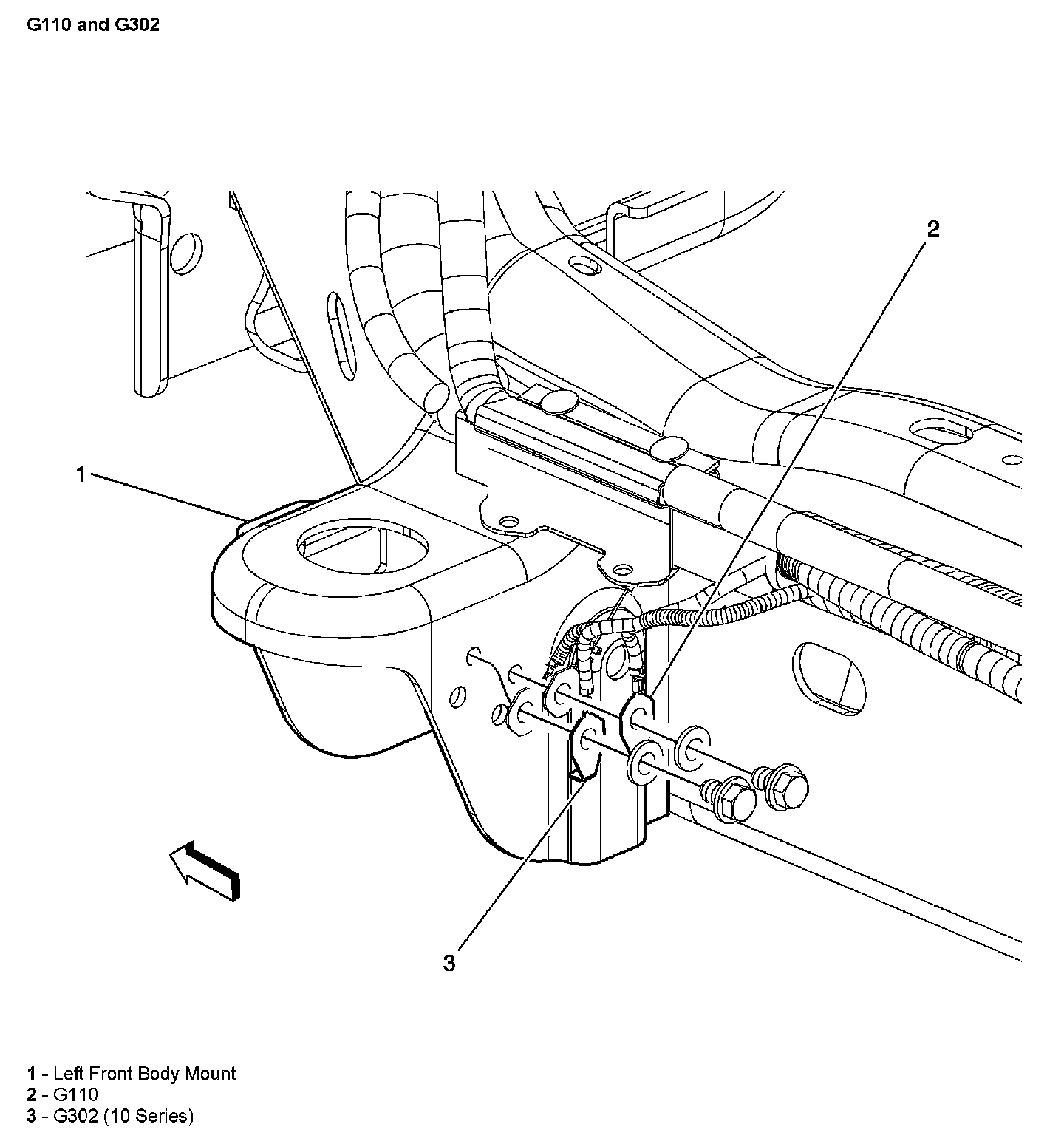 G110 and G302

2

1

3

1 - Left Front Body Mount
2 - G110
3 - G302 (10 Series)