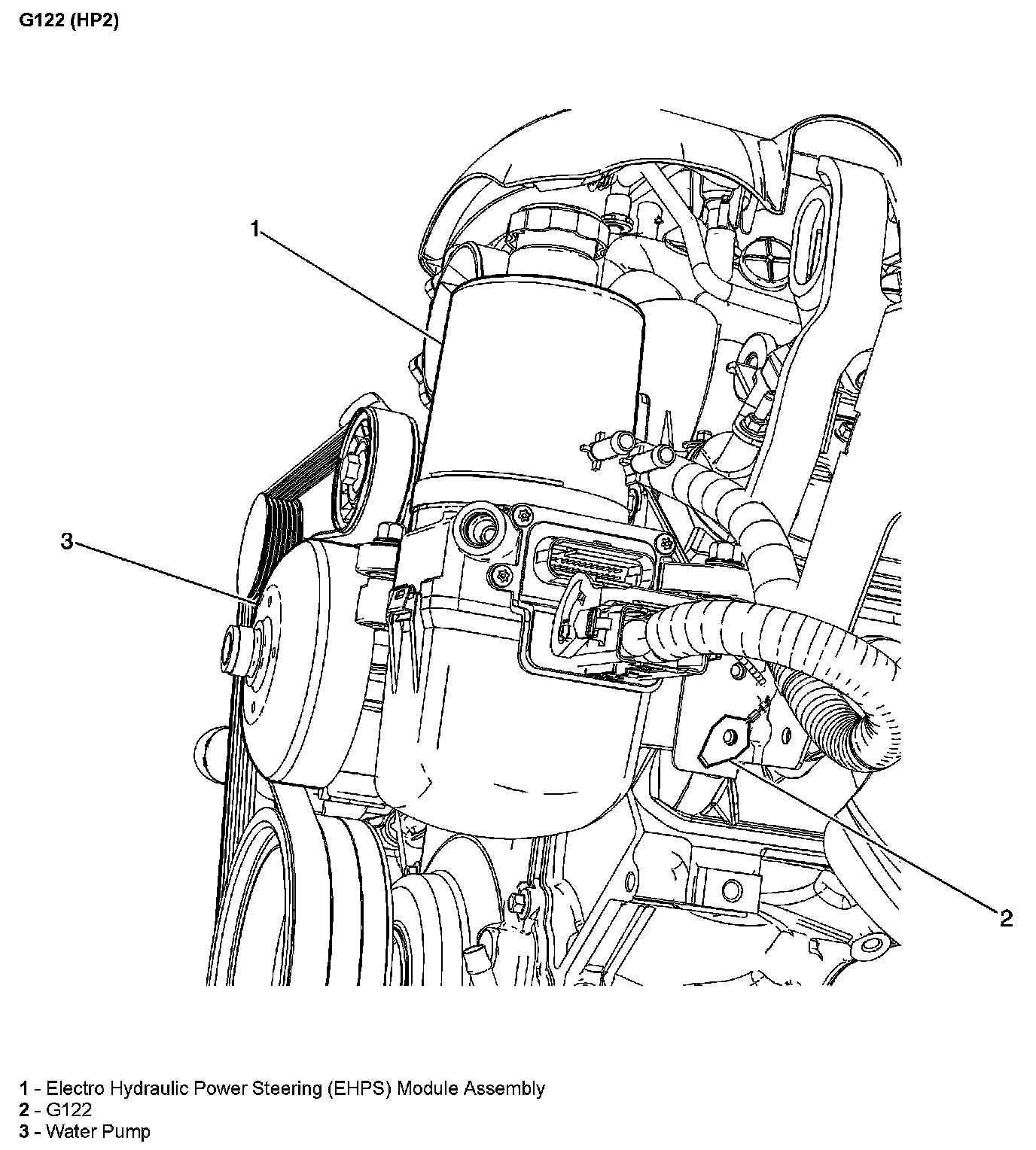 G122 (HP2)

1

3

2

1 - Electro Hydraulic Power Steering (EHPS) Module Assembly
2 - G122
3 - Water Pump