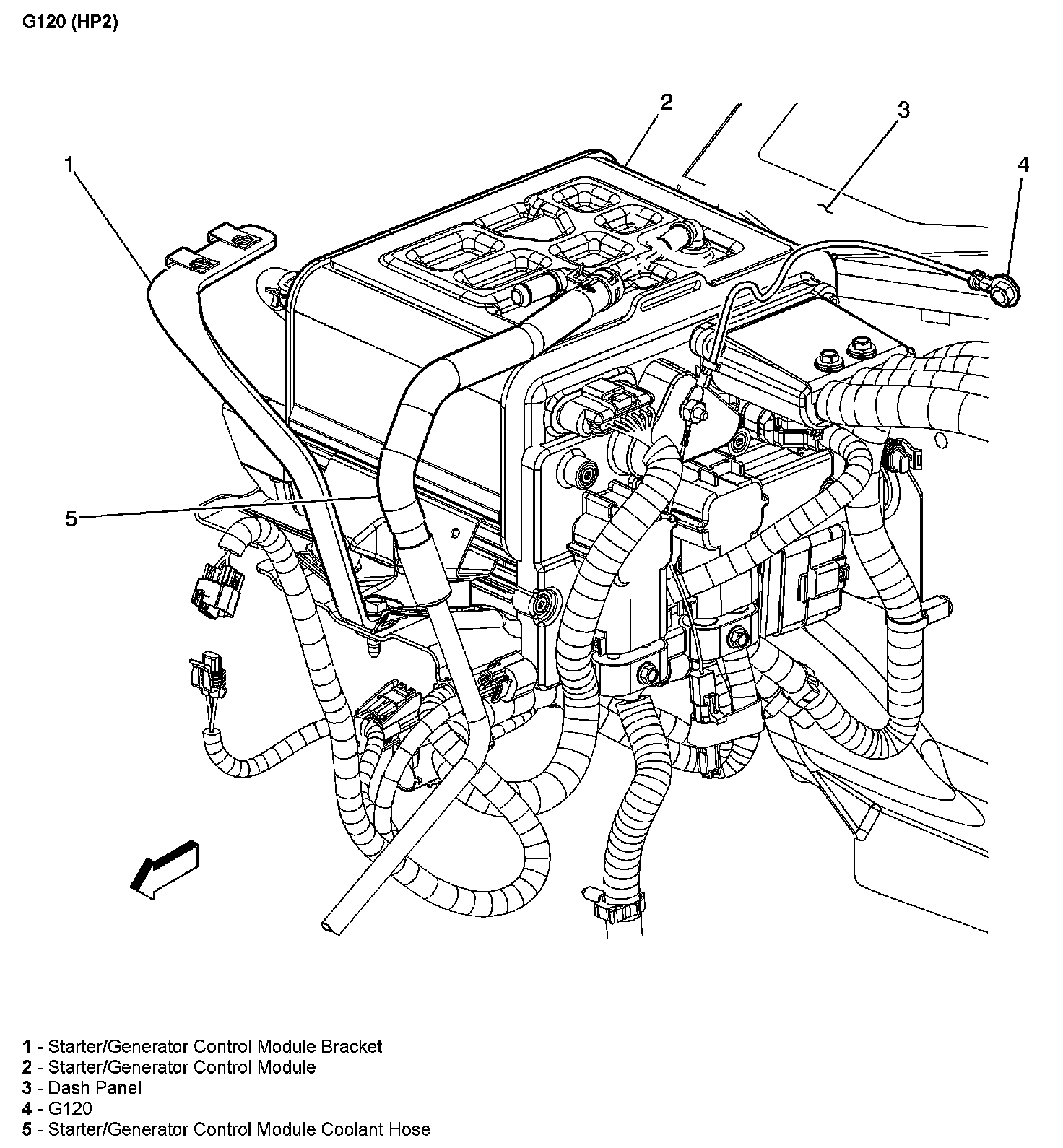 G120 (HP2)

1

2

3

4

5

1 - Starter/Generator Control Module Bracket
2 - Starter/Generator Control Module
3 - Dash Panel
4 - G120
5 - Starter/Generator Control Module Coolant Hose