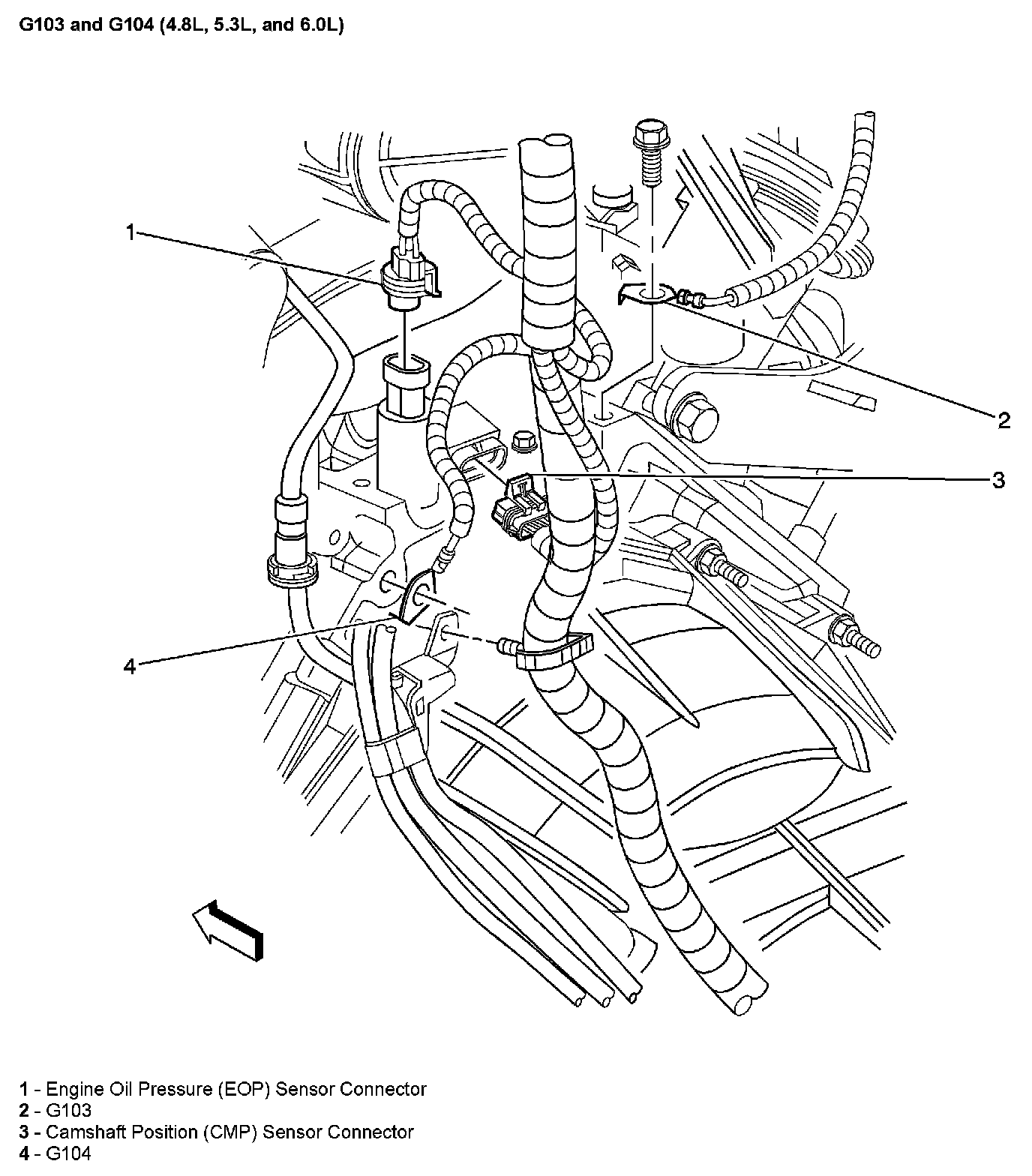 G103 and G104 (4.8L, 5.3L, and 6.0L)

1

2

3

4

1 - Engine Oil Pressure (EOP) Sensor Connector
2 - G103
3 - Camshaft Position (CMP) Sensor Connector
4 - G104