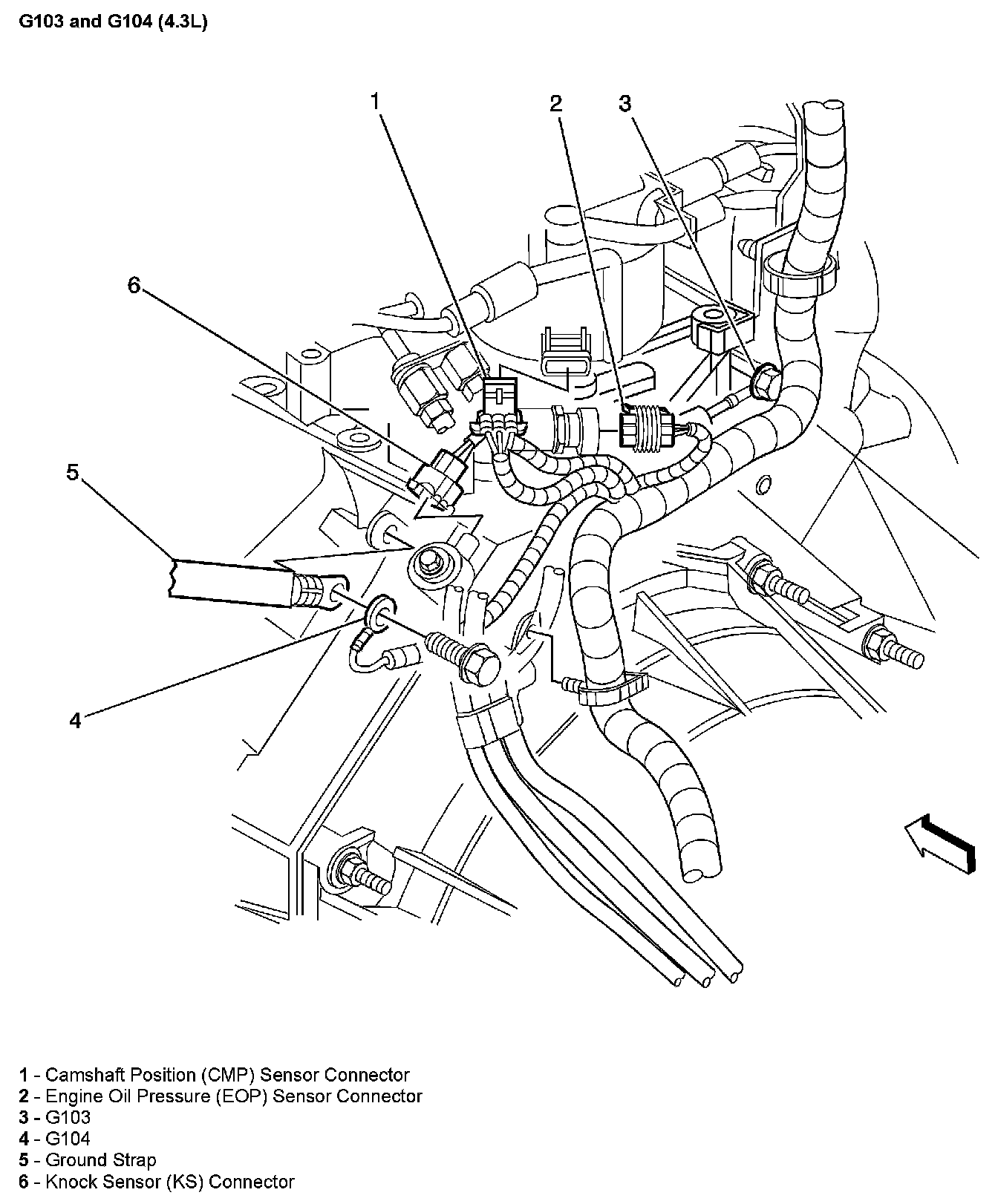 G103 and G104 (4.3L)

1

2

3

6

5

4

1 - Camshaft Position (CMP) Sensor Connector
2 - Engine Oil Pressure (EOP) Sensor Connector
3 - G103
4 - G104
5 - Ground Strap
6 - Knock Sensor (KS) Connector