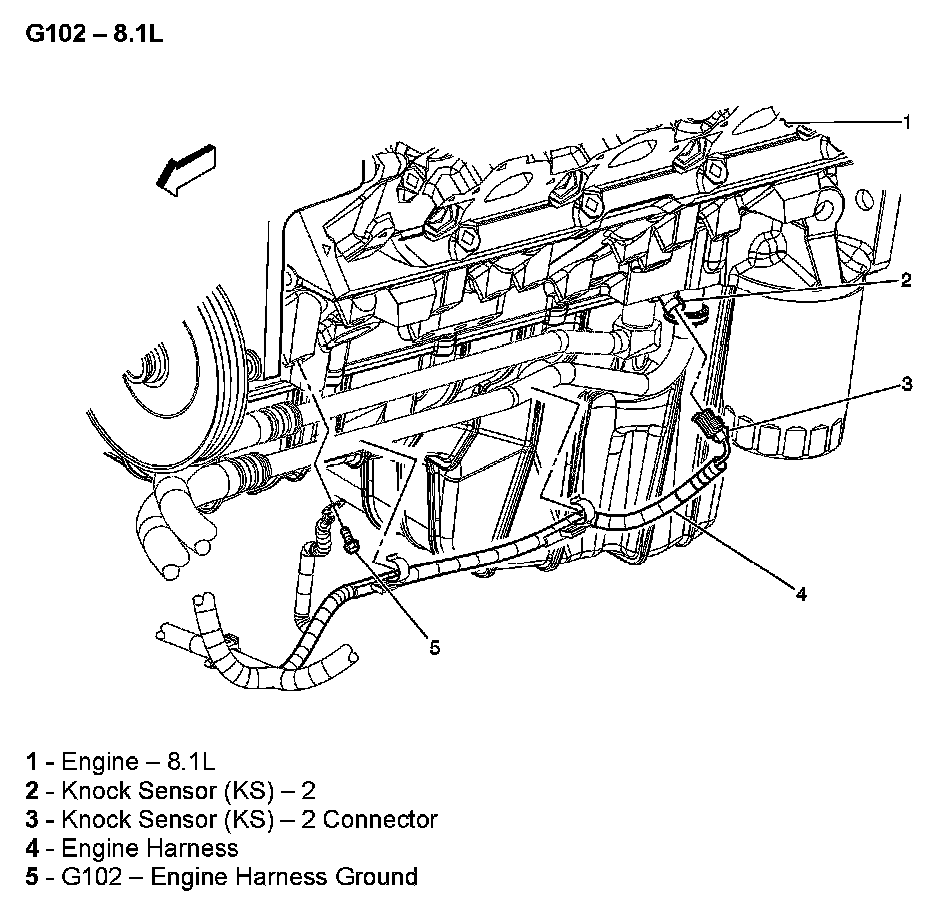 G102 – 8.1L

1

2

3

4

5

1 - Engine – 8.1L
2 - Knock Sensor (KS) – 2
3 - Knock Sensor (KS) – 2 Connector
4 - Engine Harness
5 - G102 – Engine Harness Ground