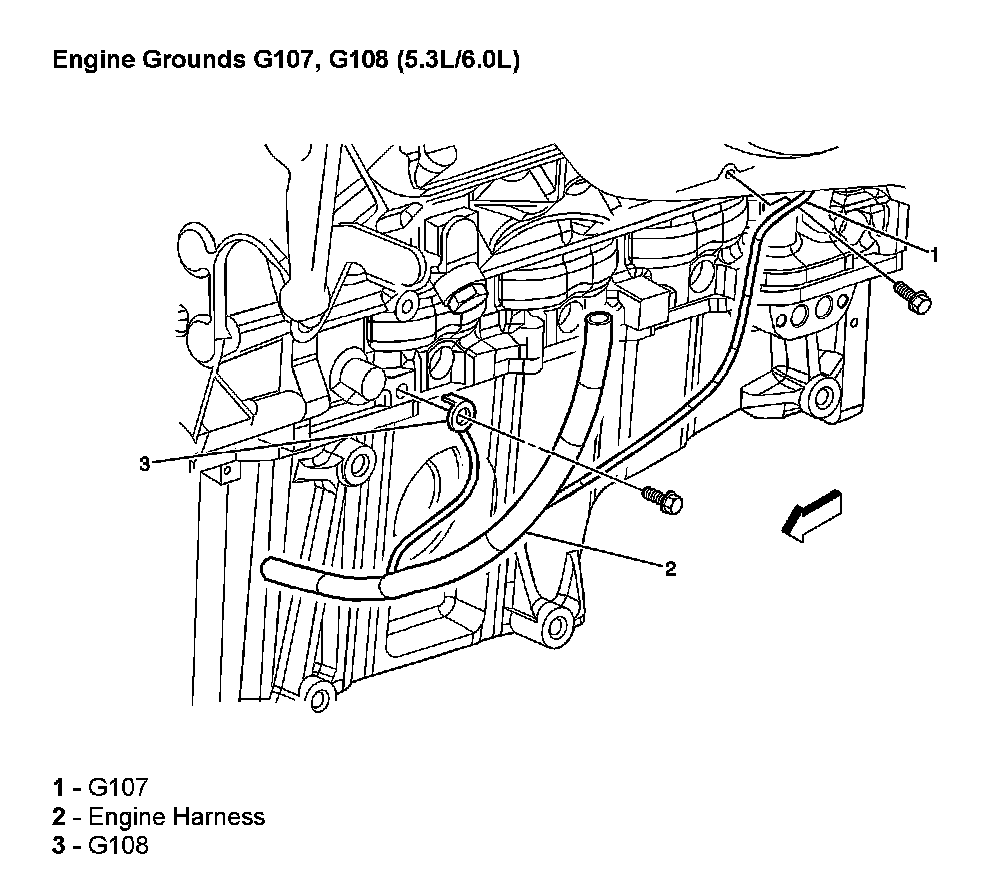 Engine Grounds G107, G108 (5.3L/6.0L)

1

3

2

1 - G107
2 - Engine Harness
3 - G108