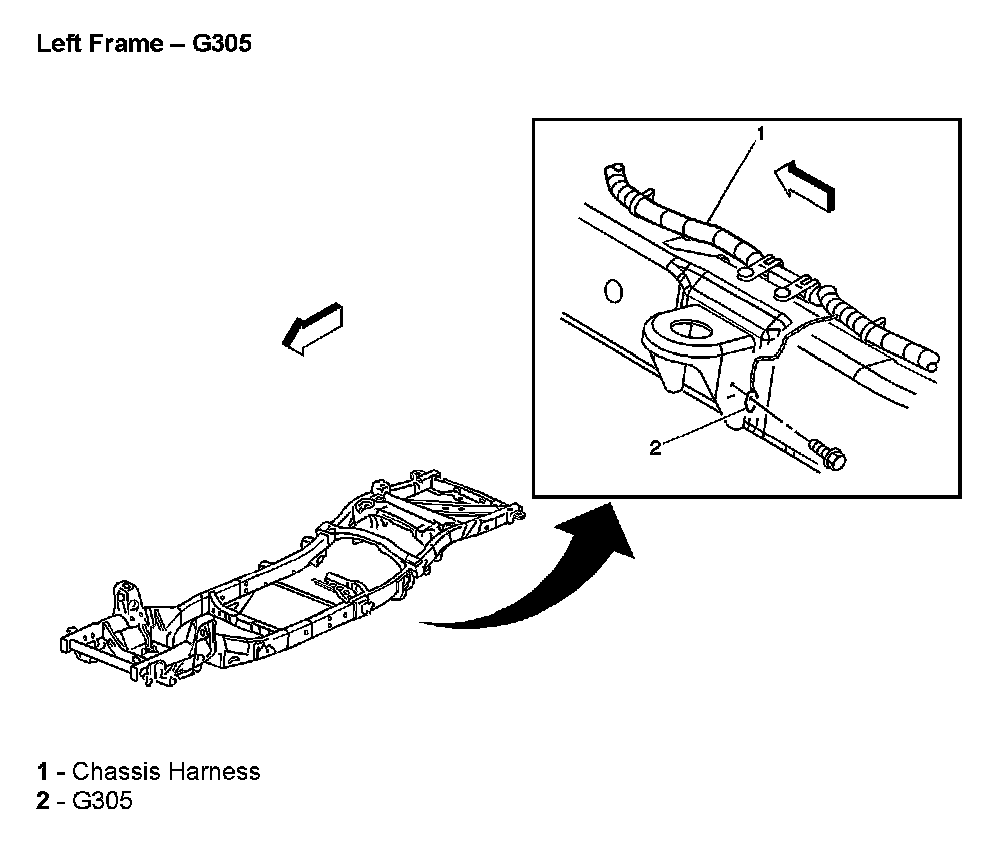 Left Frame – G305

1

2

1 - Chassis Harness
2 - G305