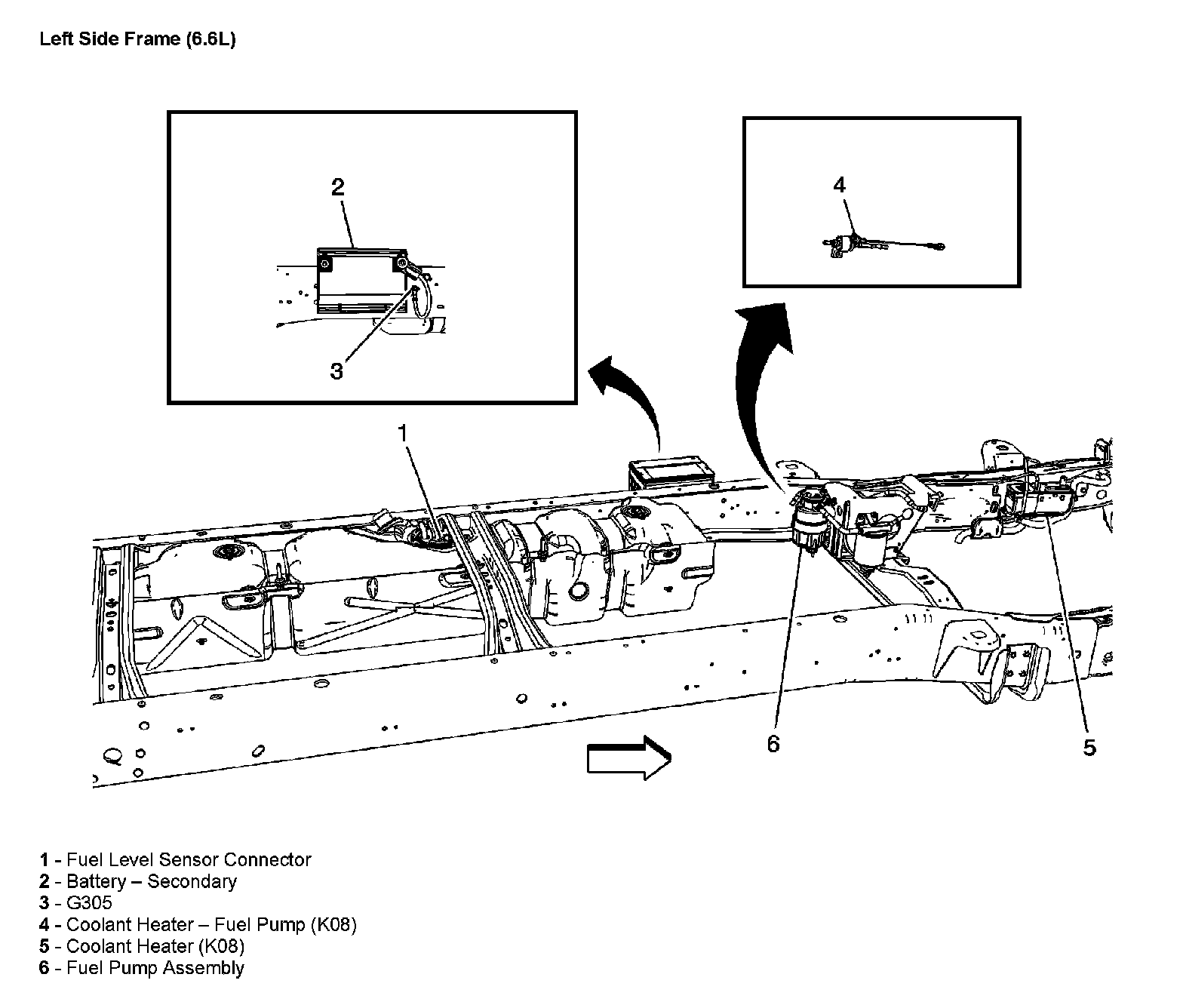 Left Side Frame (6.6L)

2

3

4

1

6

5

1 - Fuel Level Sensor Connector
2 - Battery – Secondary
3 - G305
4 - Coolant Heater – Fuel Pump (K08)
5 - Coolant Heater (K08)
6 - Fuel Pump Assembly