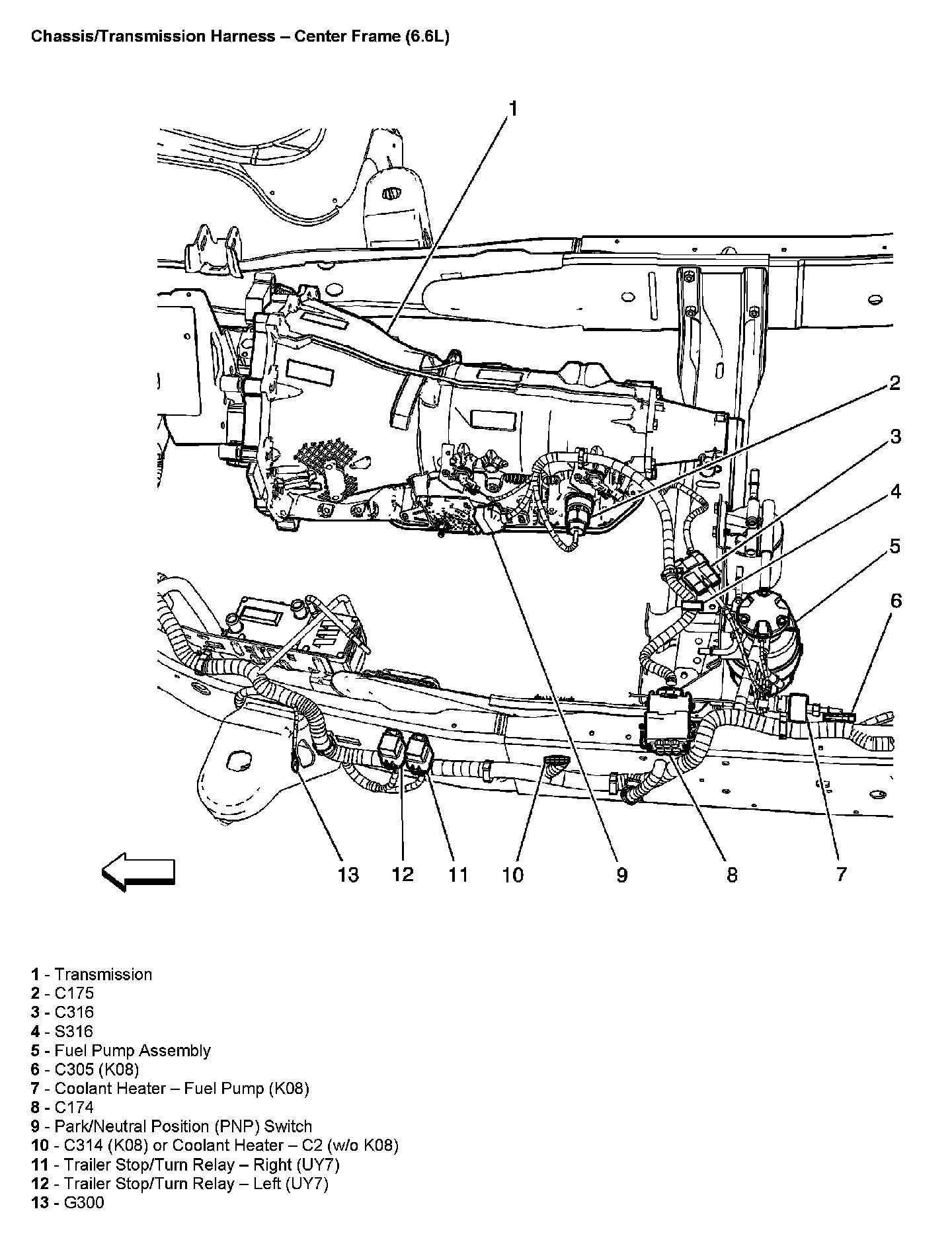 Chassis/Transmission Harness – Center Frame (6.6L)

1

2

3

4

5

6

13 12 11 10 9 8 7

1 - Transmission
2 - C175
3 - C316
4 - S316
5 - Fuel Pump Assembly
6 - C305 (K08)
7 - Coolant Heater – Fuel Pump (K08)
8 - C174
9 - Park/Neutral Position (PNP) Switch
10 - C314 (K08) or Coolant Heater – C2 (w/o K08)
11 - Trailer Stop/Turn Relay – Right (UY7)
12 - Trailer Stop/Turn Relay – Left (UY7)
13 - G300