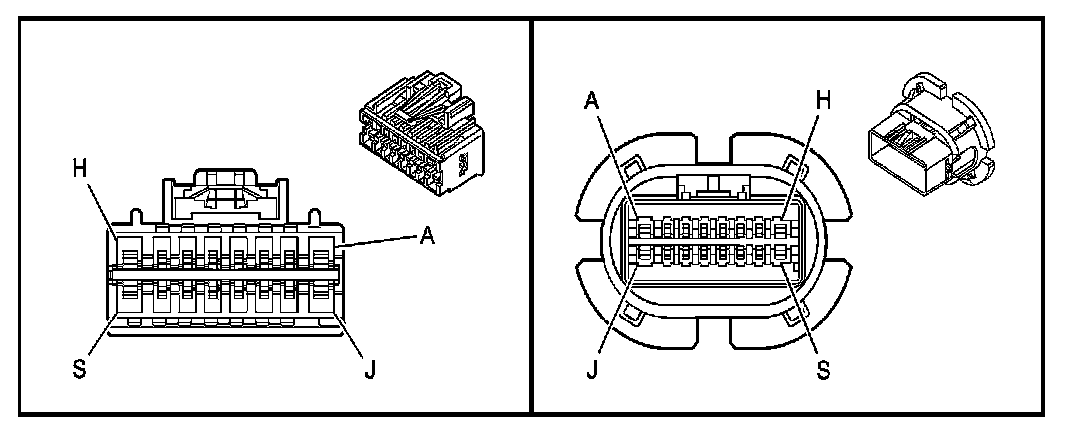 H
A
S
J

A
H
J
S