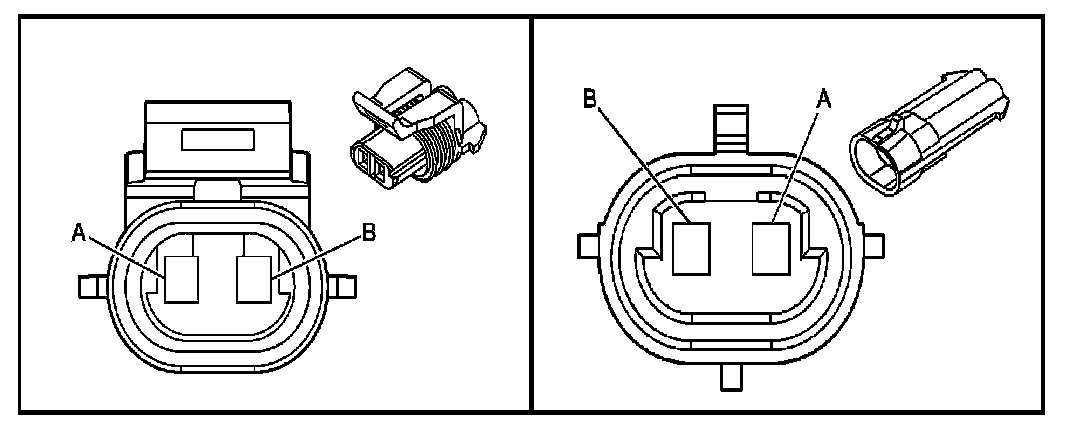 A
B
B
A