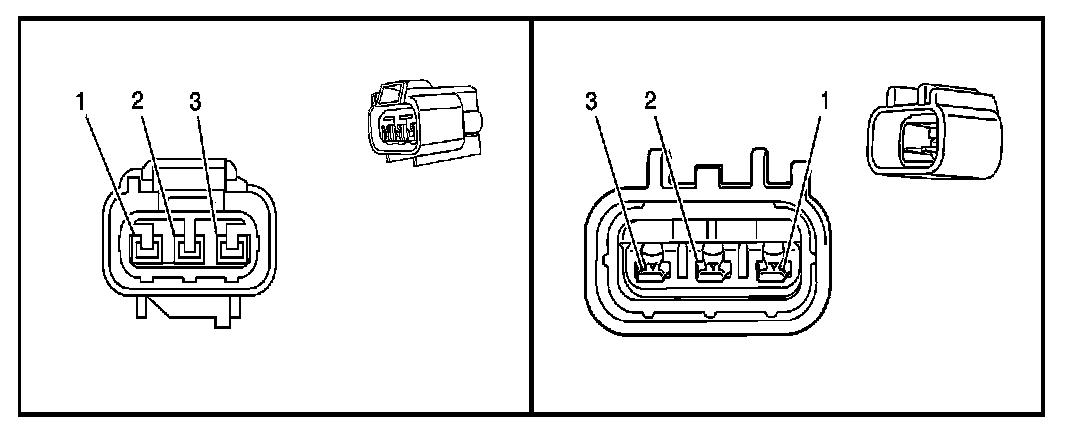 1 2 3

3 2 1