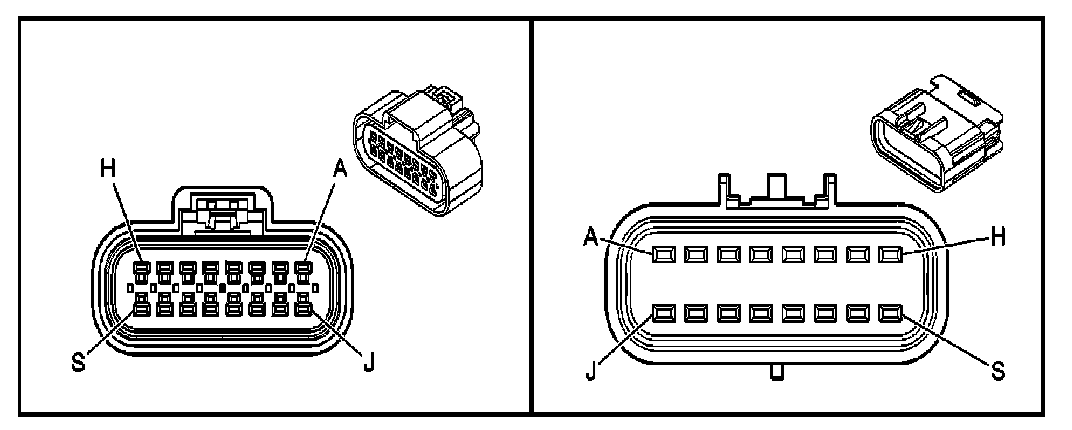 H
A
S
J

A
H
J
S