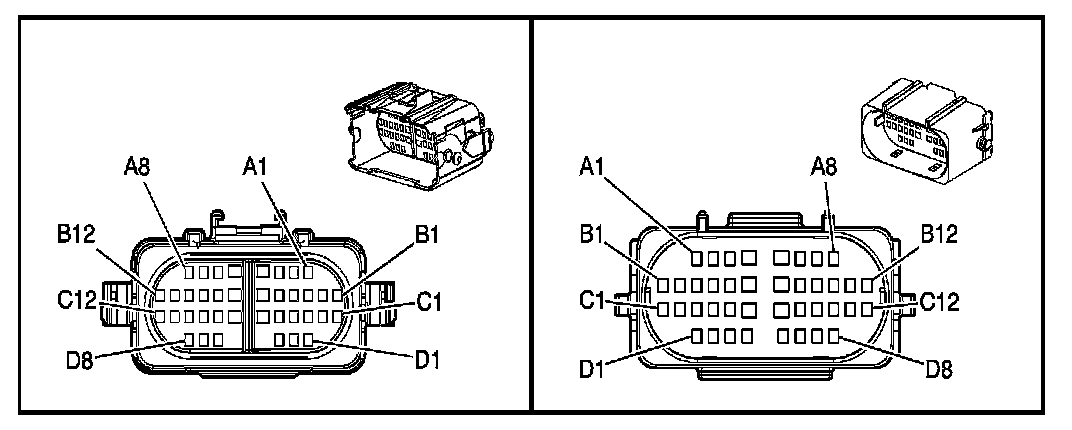 A8
A1
B12
B1
C12
C1
D8
D1

A1
A8
B1
B12
C1
C12
D1
D8