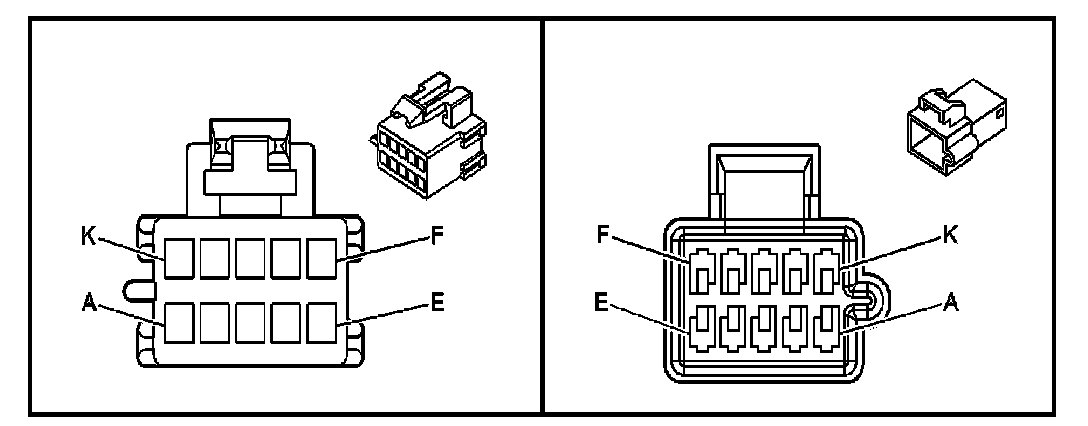 K
F
A
E

F
K
E
A