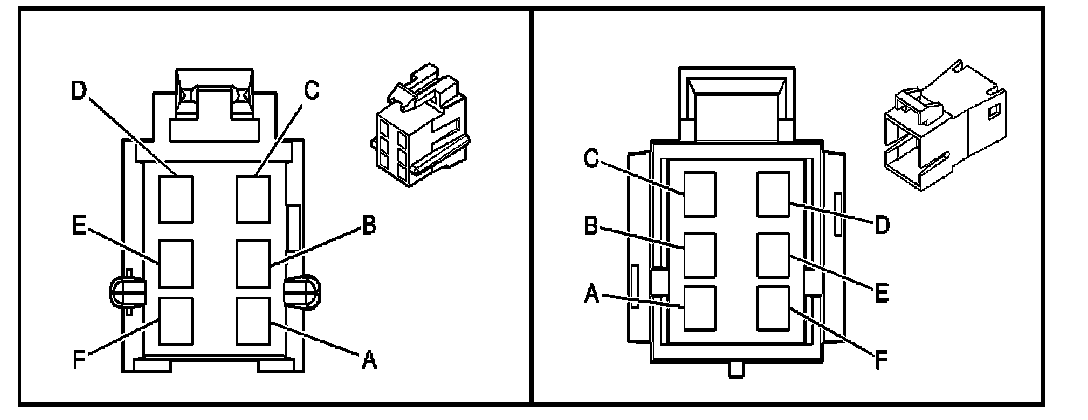 D C
E B
F A

C D
B E
A F