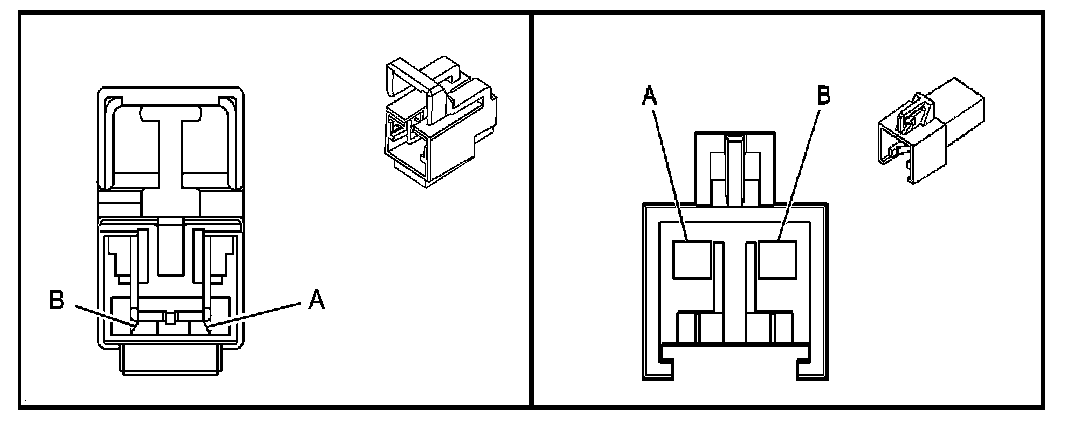 B
A
A
B